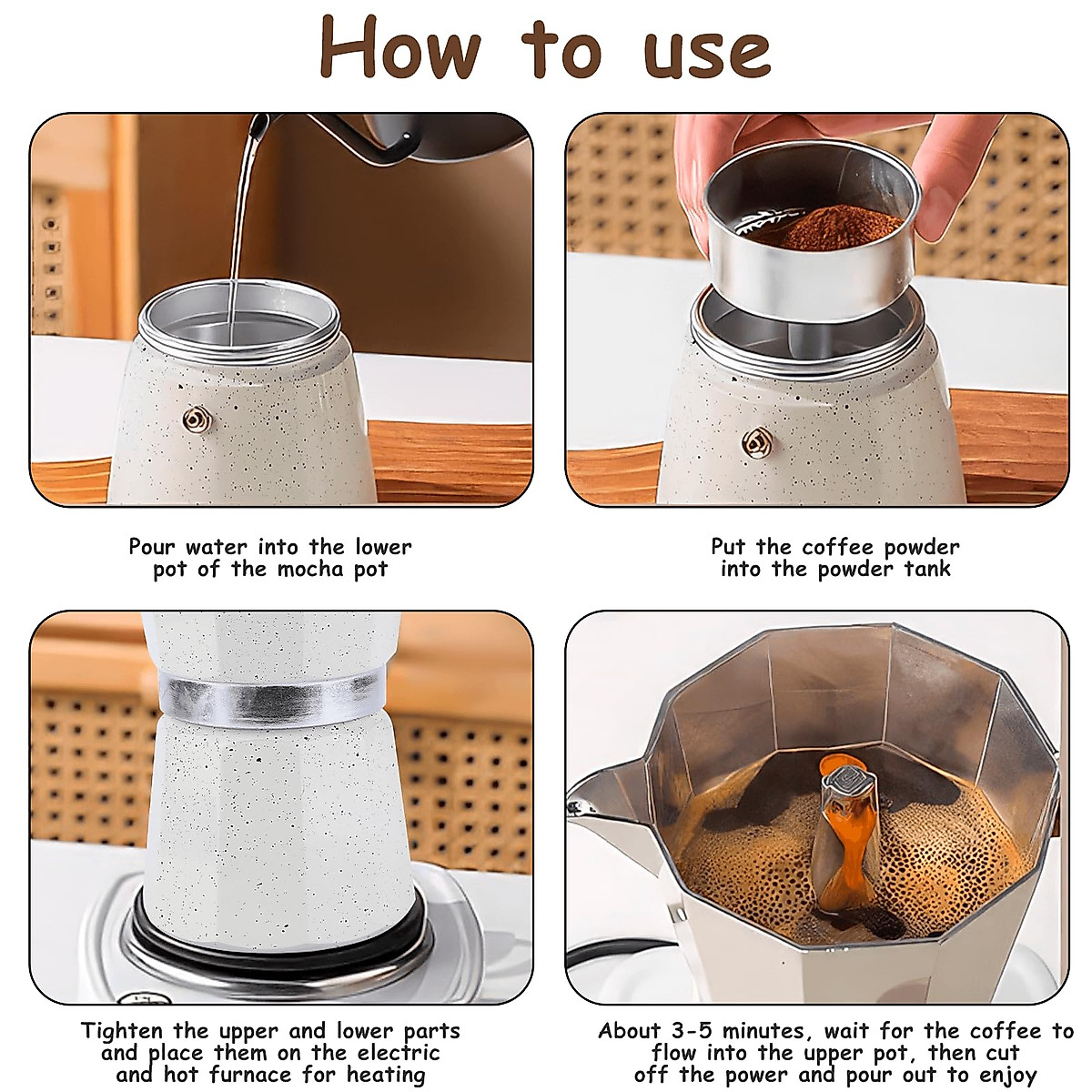 How to use

Pour water into the lower pot of the mocha pot

Put the coffee powder into the powder tank

Tighten the upper and lower parts and place them on the electric and hot furnace for heating

About 3-5 minutes, wait for the coffee to flow into the upper pot, then cut off the power and pour out to enjoy