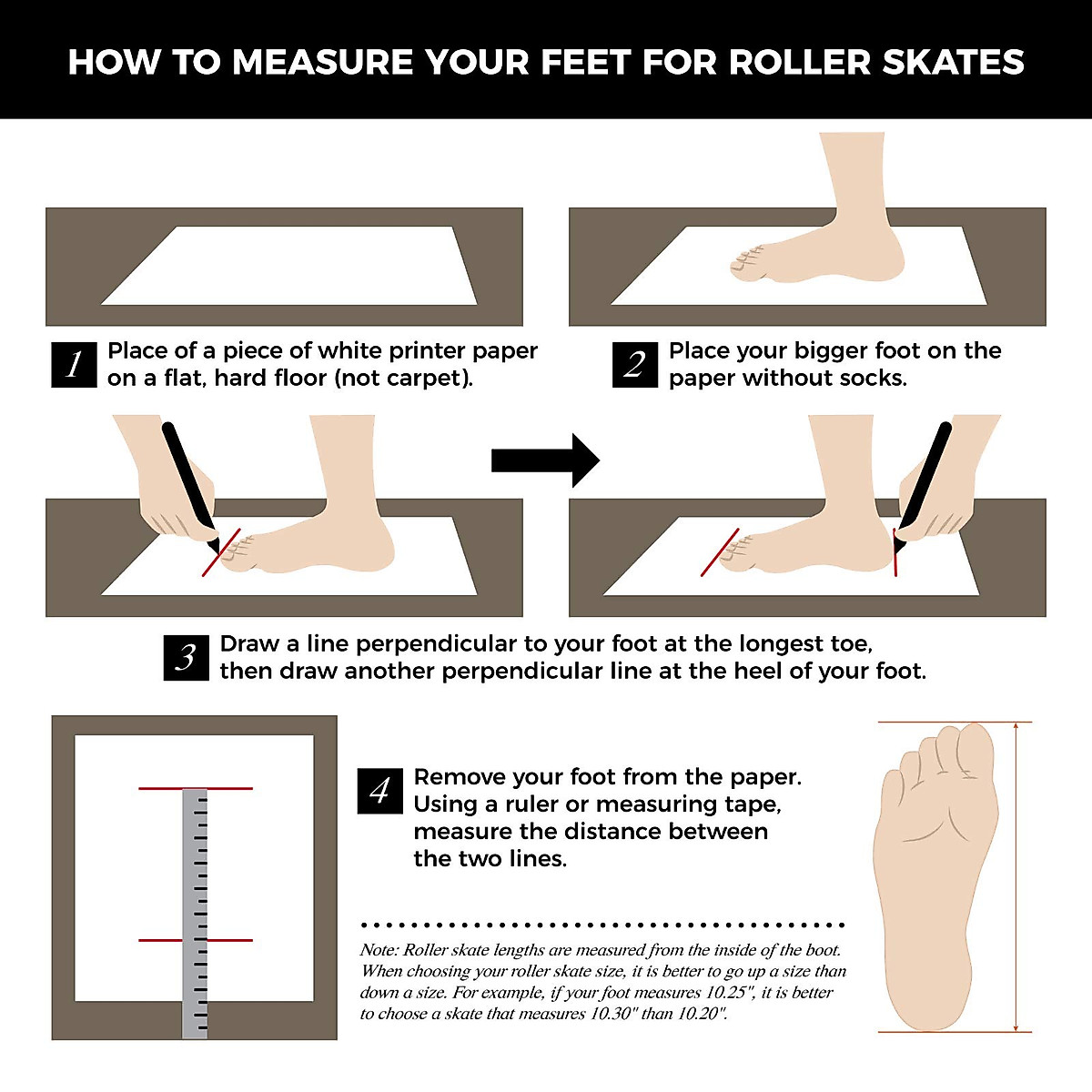 HOW TO MEASURE YOUR FEET FOR ROLLER SKATES

1 Place of a piece of white printer paper on a flat, hard floor (not carpet).

2 Place your bigger foot on the paper without socks.

3 Draw a line perpendicular to your foot at the longest toe, then draw another perpendicular line at the heel of your foot.

4 Remove your foot from the paper. Using a ruler or measuring tape, measure the distance between the two lines.

Note: Roller skate lengths are measured from the inside of the boot. When choosing your roller skate size, it is better to go up a size than down a size. For example, if your foot measures 10.25", it is better to choose a skate that measures 10.30" than 10.20".