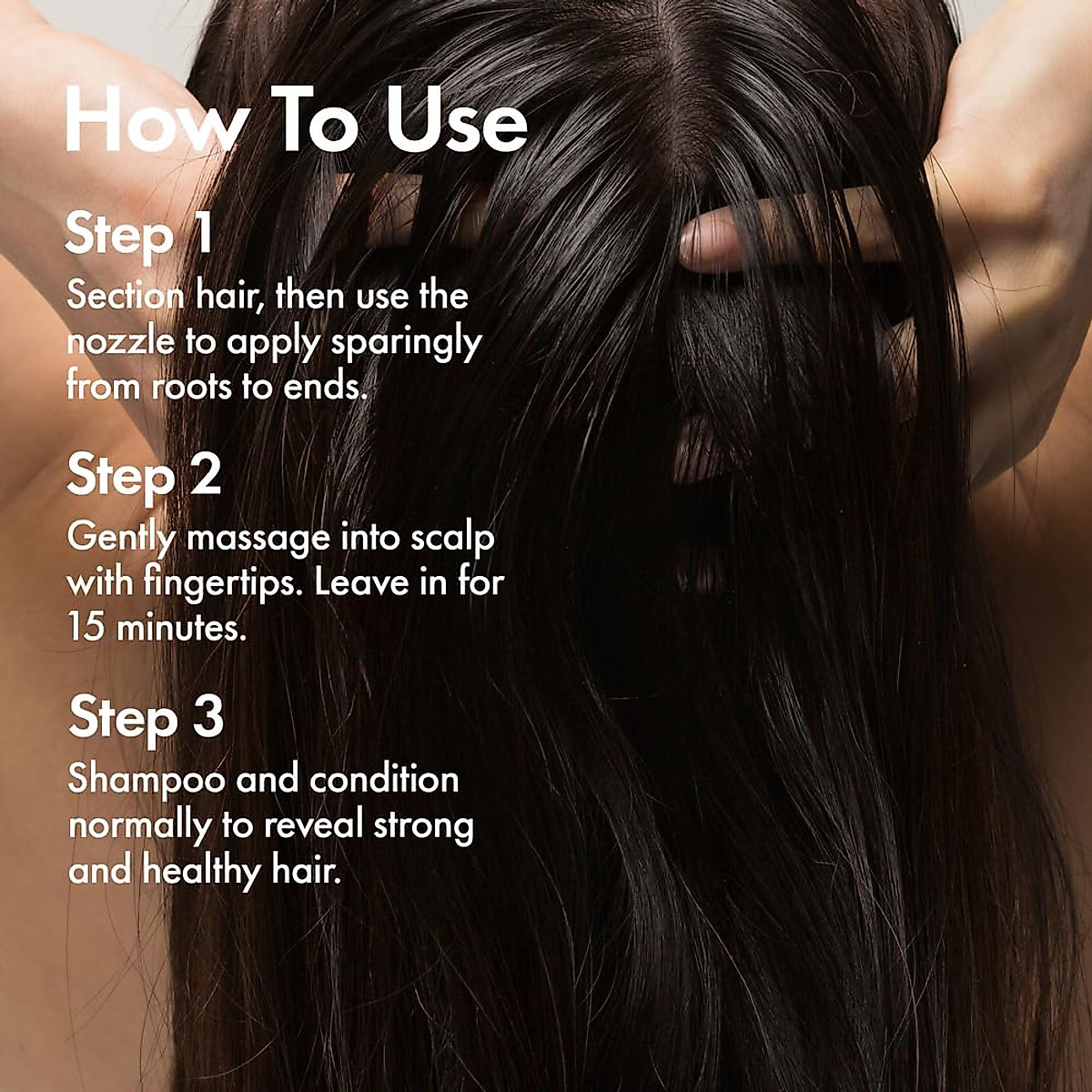 How To Use

Step 1
Section hair, then use the nozzle to apply sparingly from roots to ends.

Step 2
Gently massage into scalp with fingertips. Leave in for 15 minutes.

Step 3
Shampoo and condition normally to reveal strong and healthy hair.