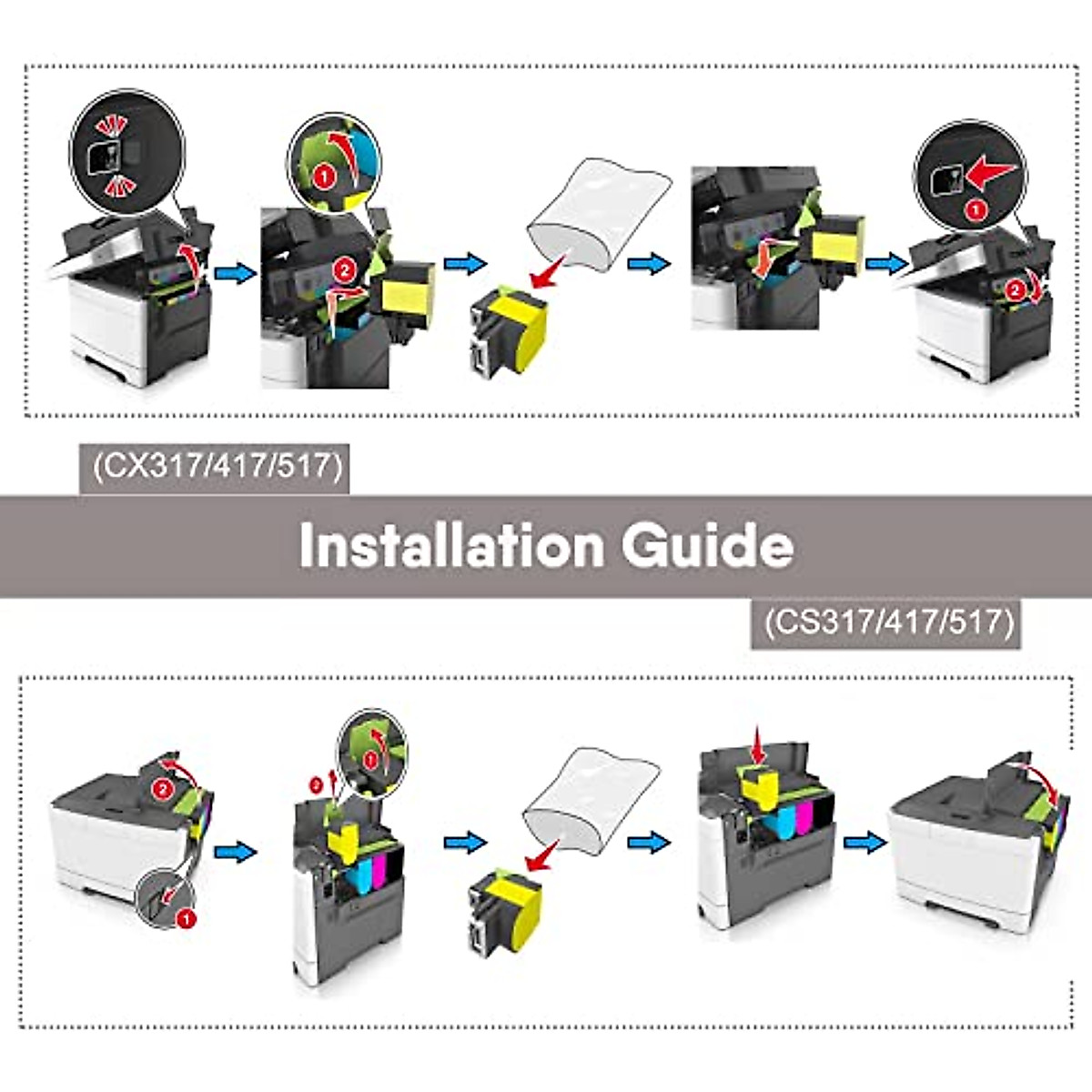 1

2

1

2

(CX317/417/517)

Installation Guide

(CS317/417/517)

2

1

2

1