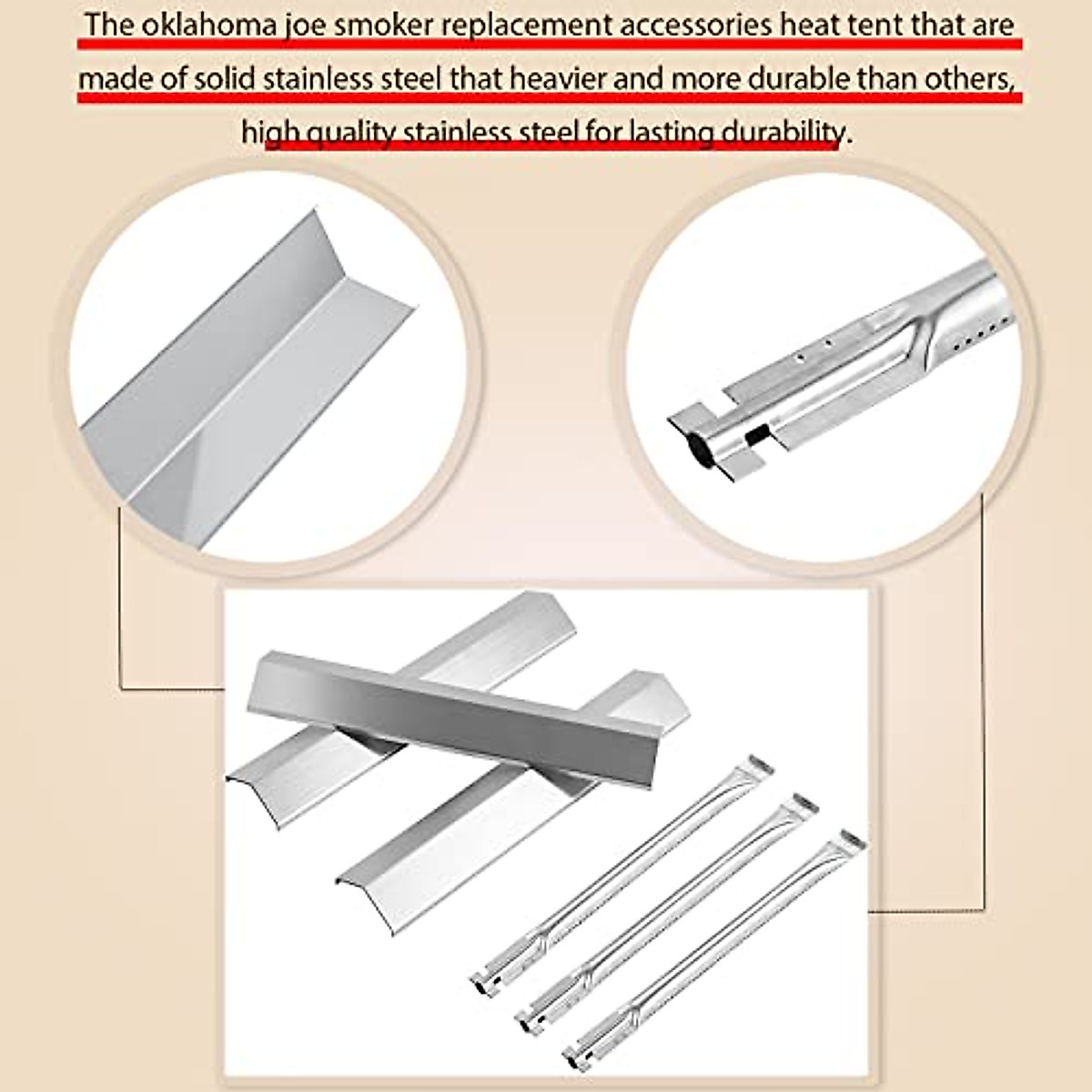 The oklahoma joe smoker replacement accessories heat tent that are made of solid stainless steel that heavier and more durable than others, high quality stainless steel for lasting durability.