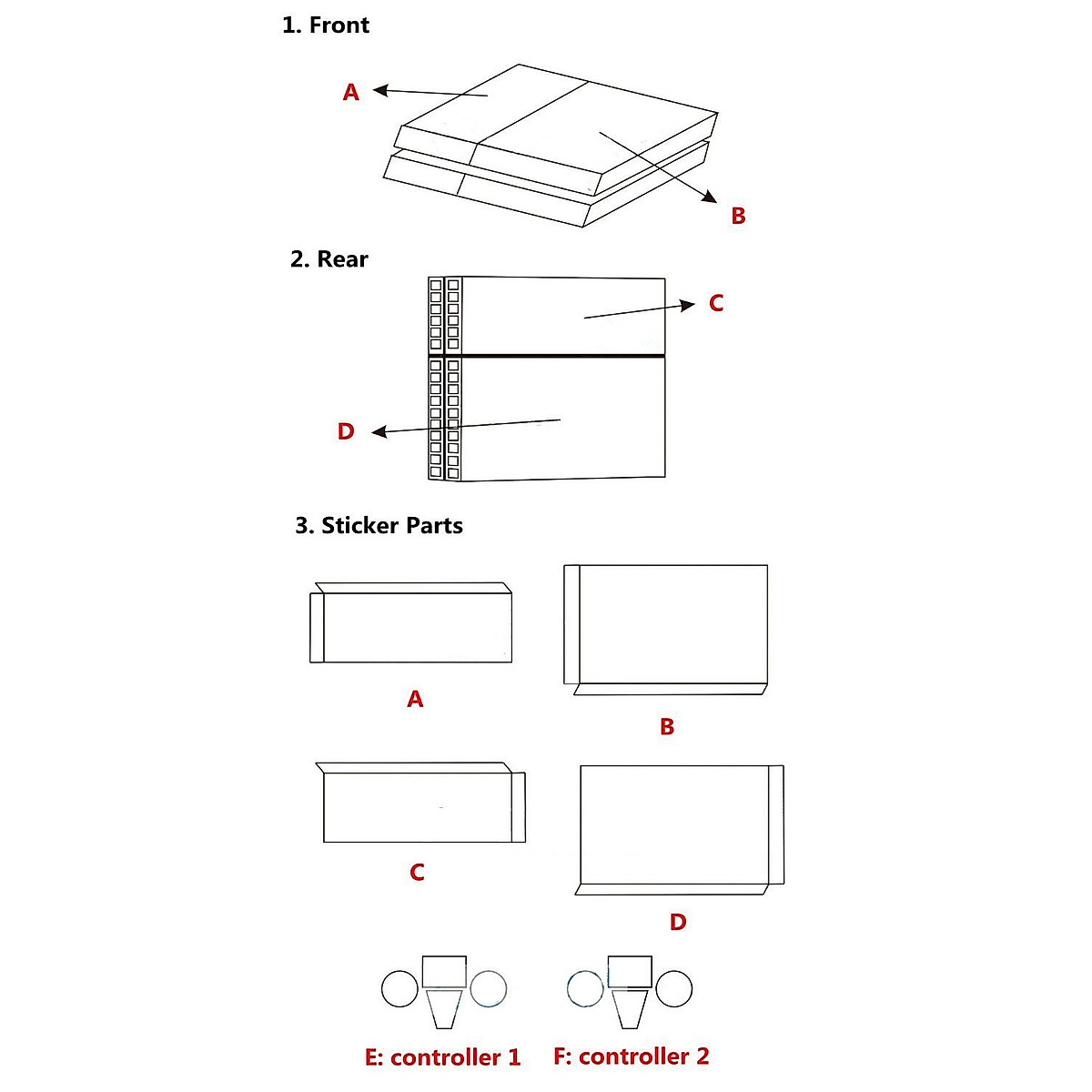 1. Front

A

B

2. Rear

C

D

3. Sticker Parts

A

B

C

D

E: controller 1

F: controller 2