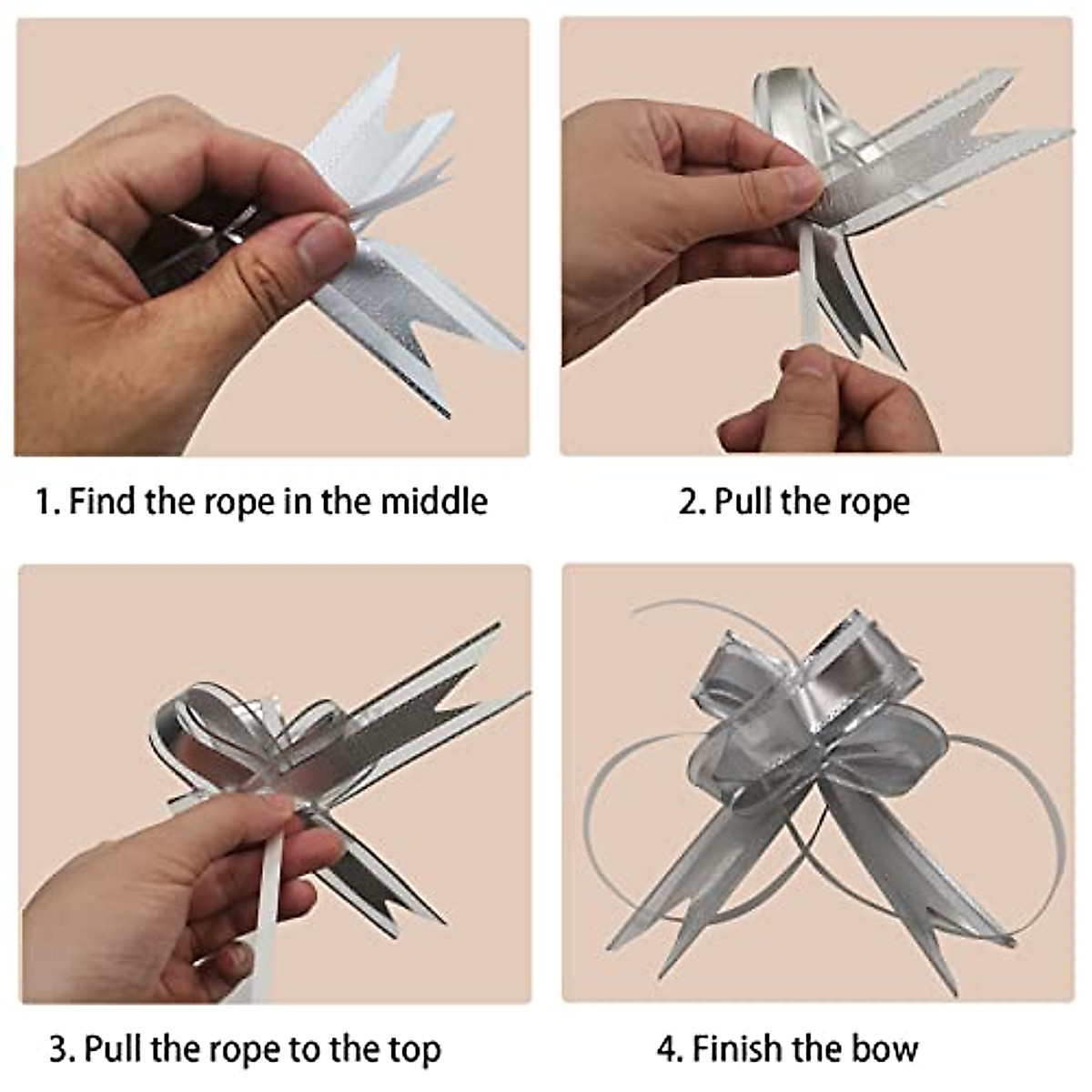 1. Find the rope in the middle

2. Pull the rope

3. Pull the rope to the top

4. Finish the bow