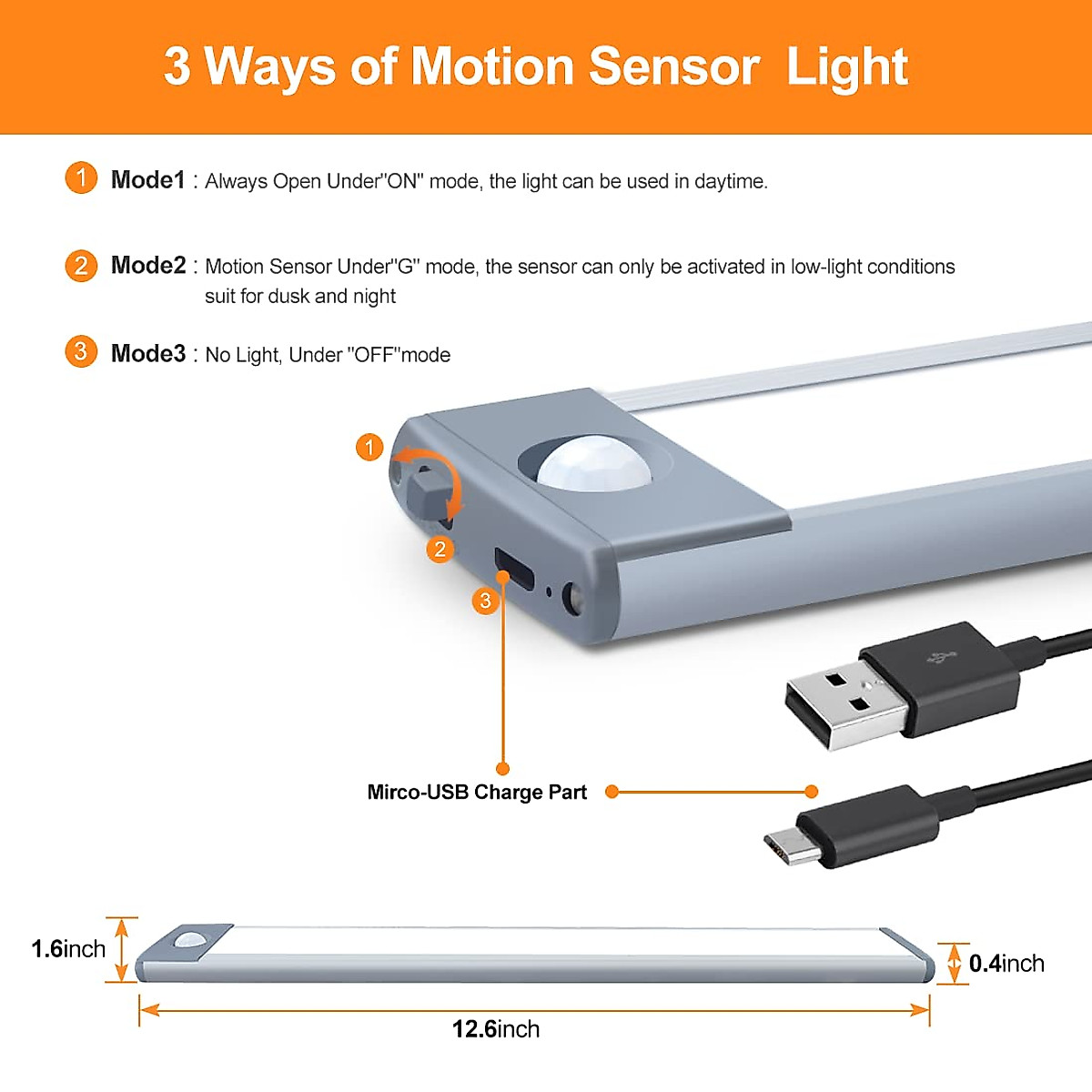 3 Ways of Motion Sensor Light

1 Mode1 : Always Open Under"ON" mode, the light can be used in daytime.

2 Mode2 : Motion Sensor Under"G" mode, the sensor can only be activated in low-light conditions suit for dusk and night

3 Mode3 : No Light, Under "OFF"mode

1

2

3

Mirco-USB Charge Part

1.6inch

0.4inch

12.6inch