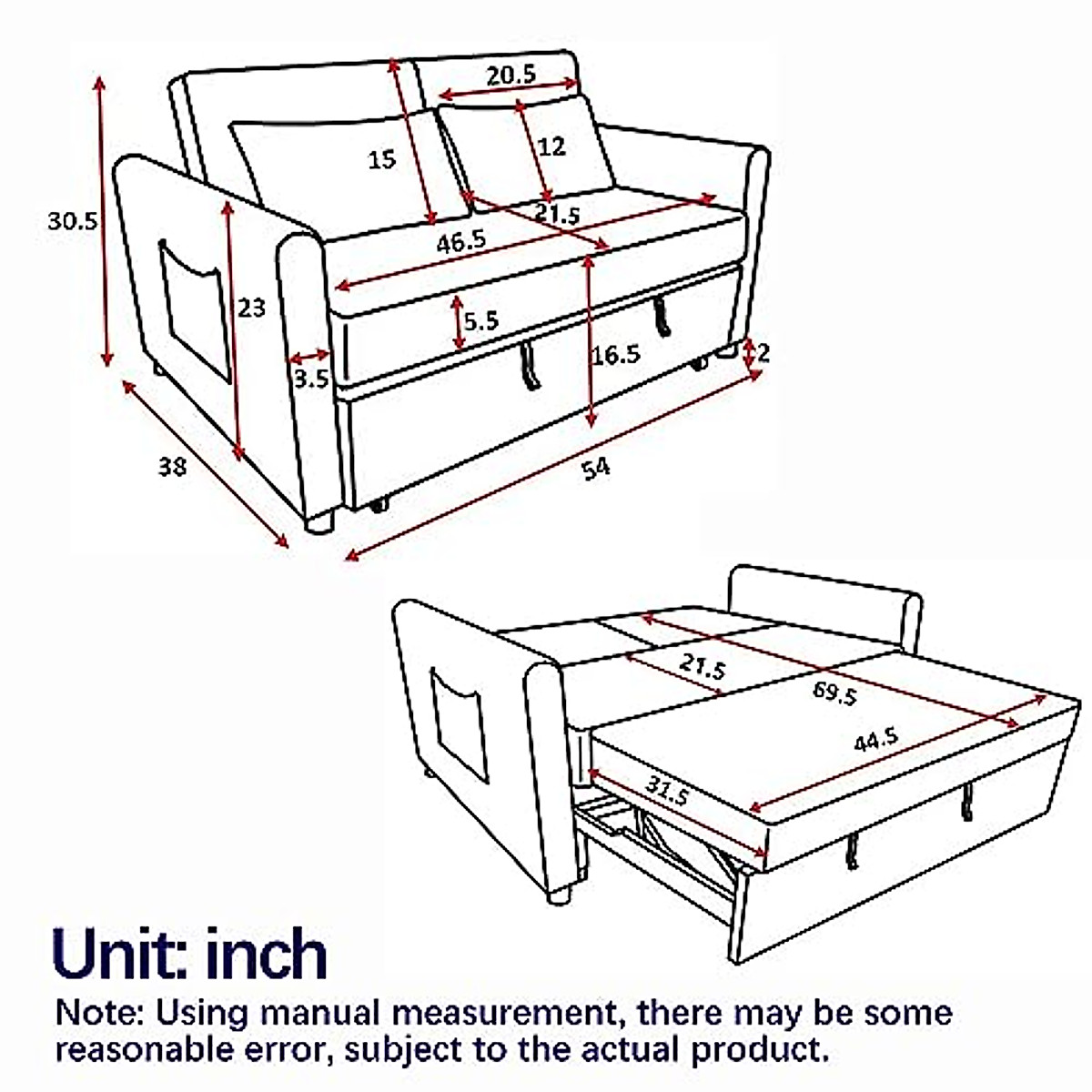 20.5
15
12
30.5
21.5
46.5
23
5.5
16.5
2
3.5
38
54

21.5
69.5
44.5
31.5

Unit: inch

Note: Using manual measurement, there may be some reasonable error, subject to the actual product.