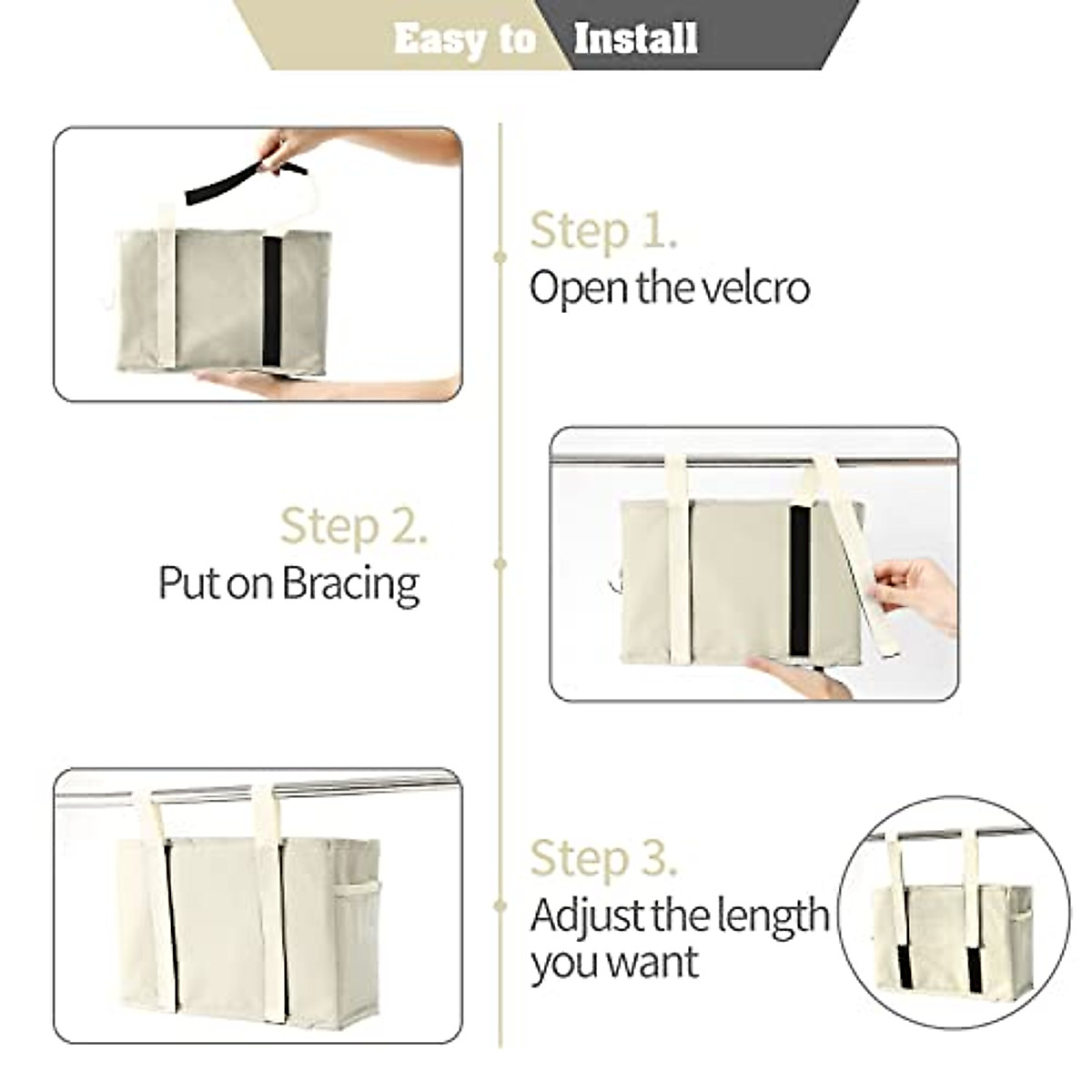 Easy to Install

Step 1.
Open the velcro

Step 2.
Put on Bracing

Step 3.
Adjust the length you want