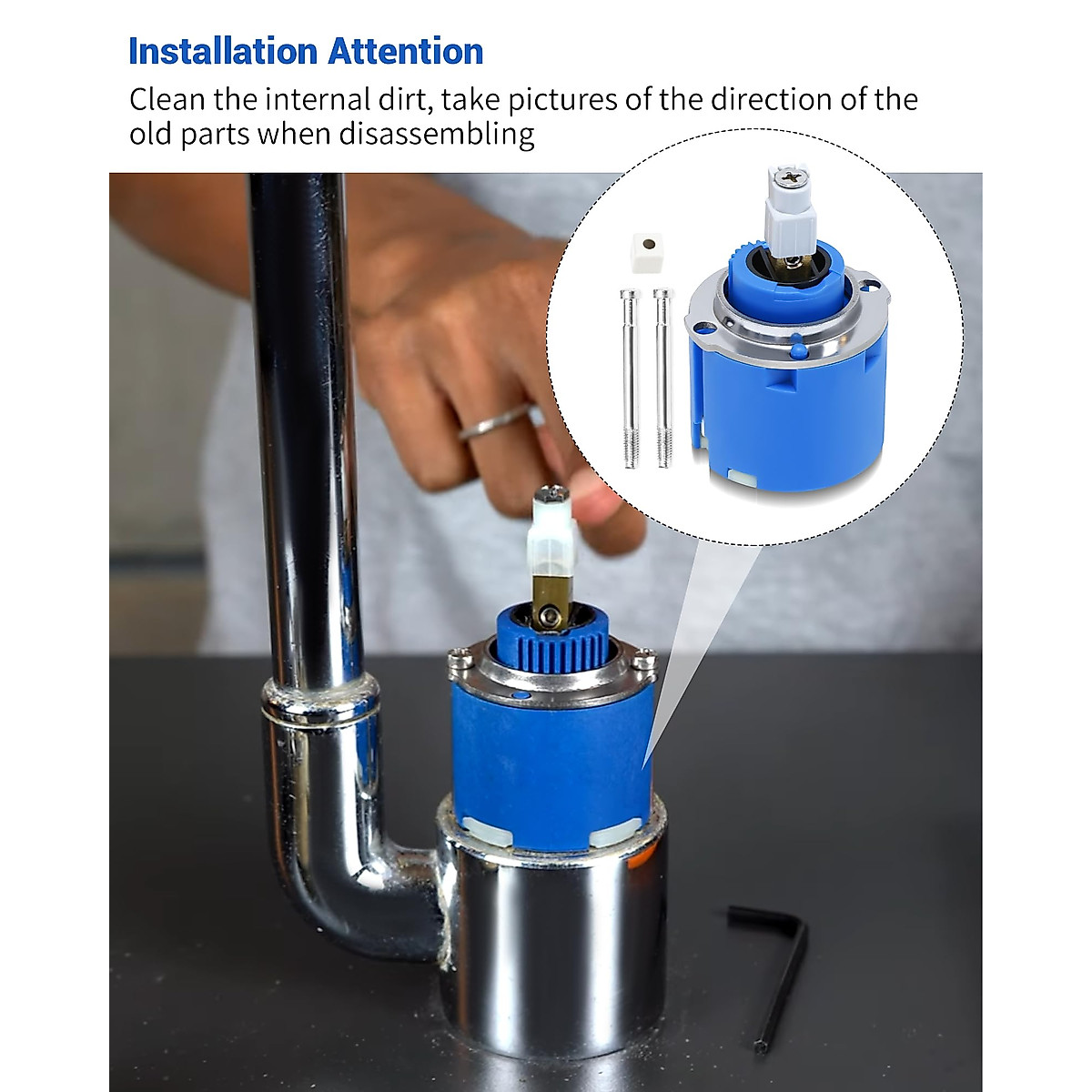 Installation Attention

Clean the internal dirt, take pictures of the direction of the old parts when disassembling