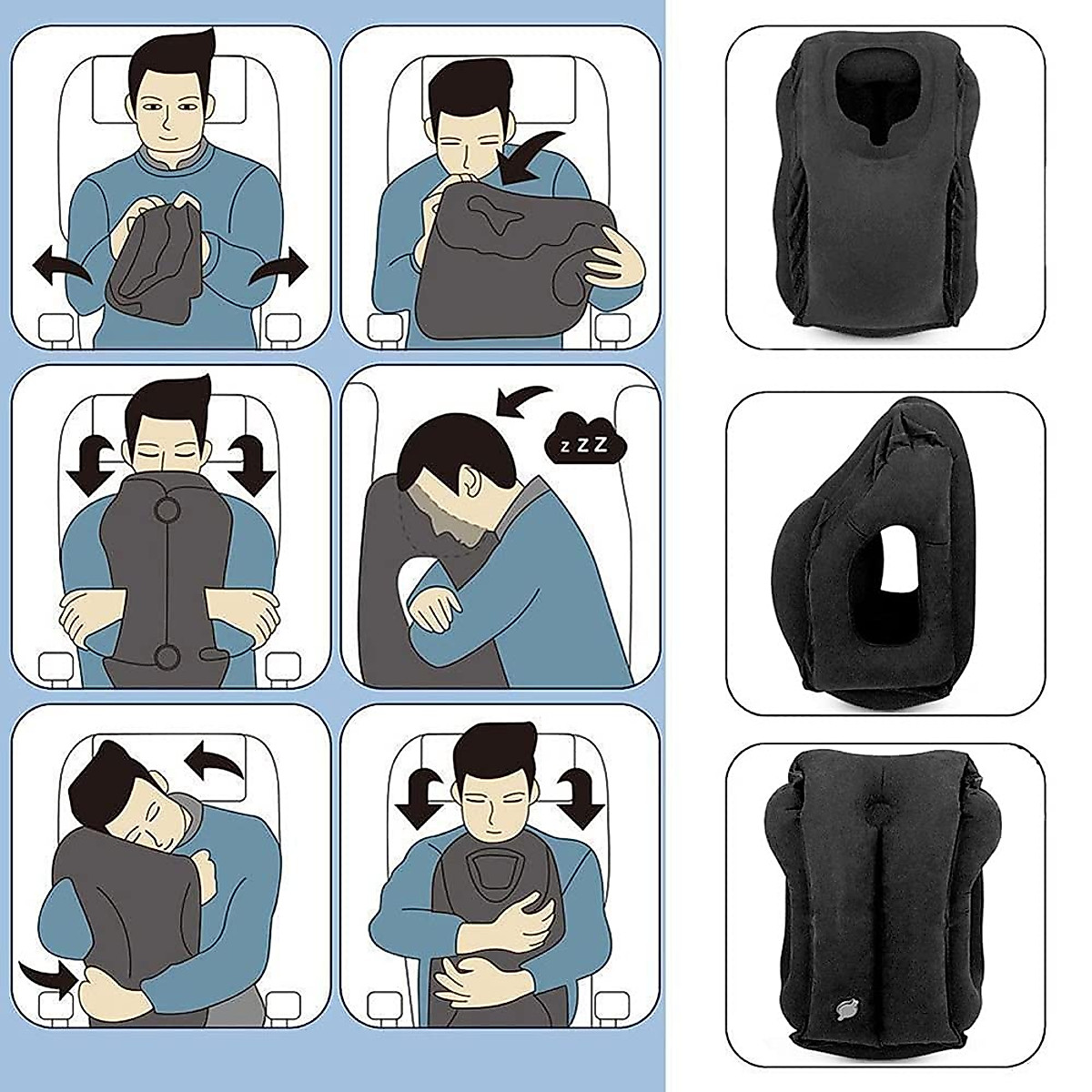 z Z Z