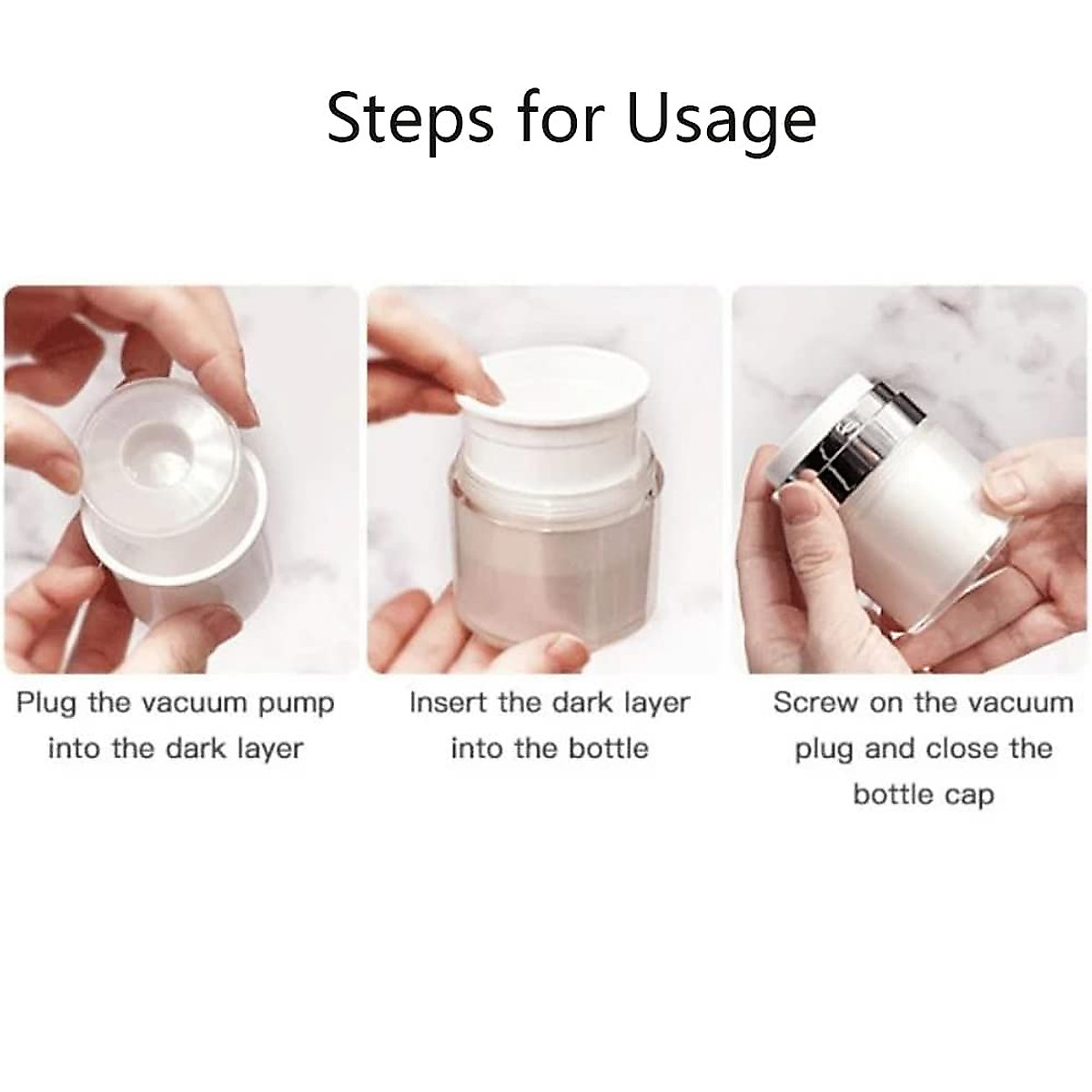 Steps for Usage

Plug the vacuum pump into the dark layer

Insert the dark layer into the bottle

Screw on the vacuum plug and close the bottle cap