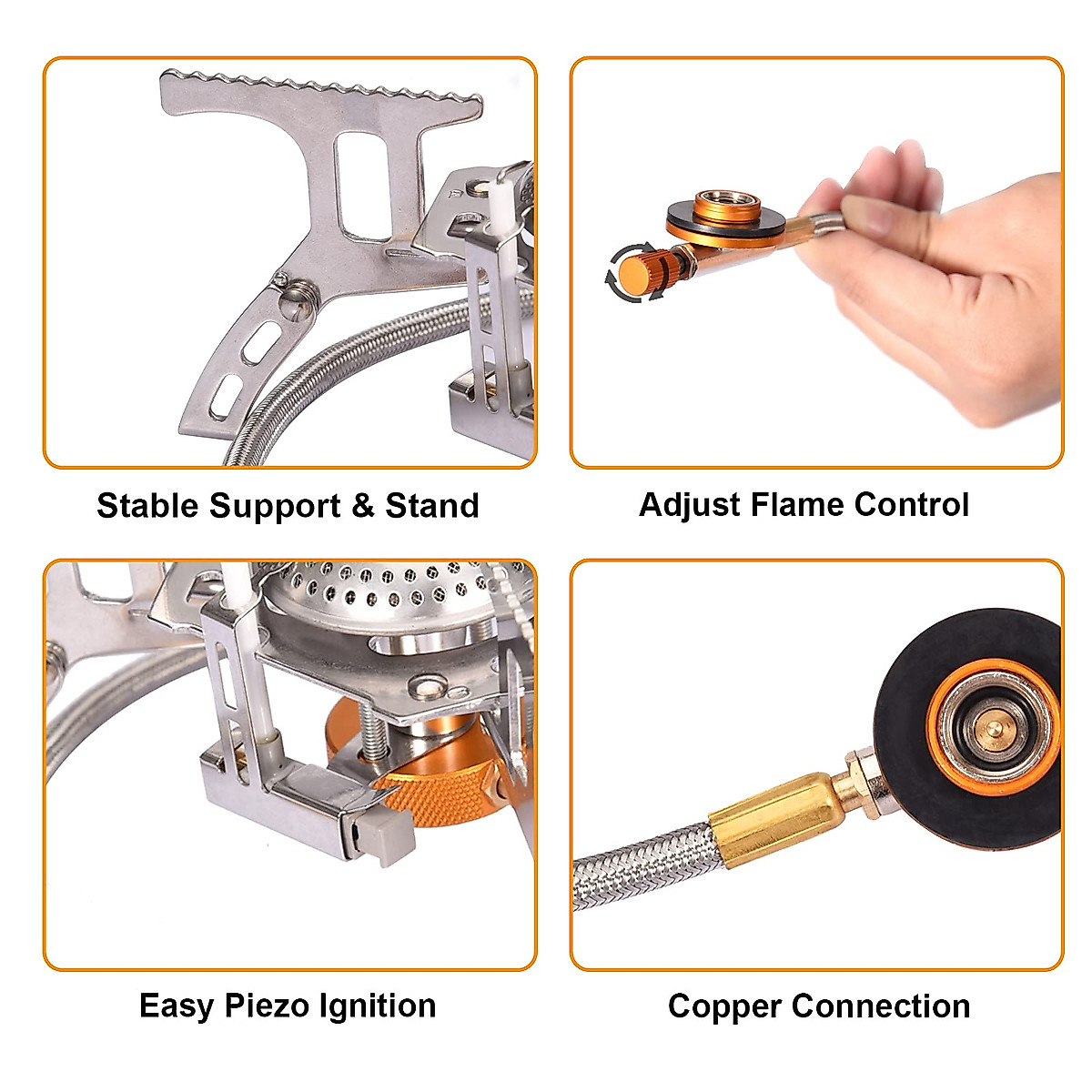 Stable Support & Stand

Adjust Flame Control

Easy Piezo Ignition

Copper Connection