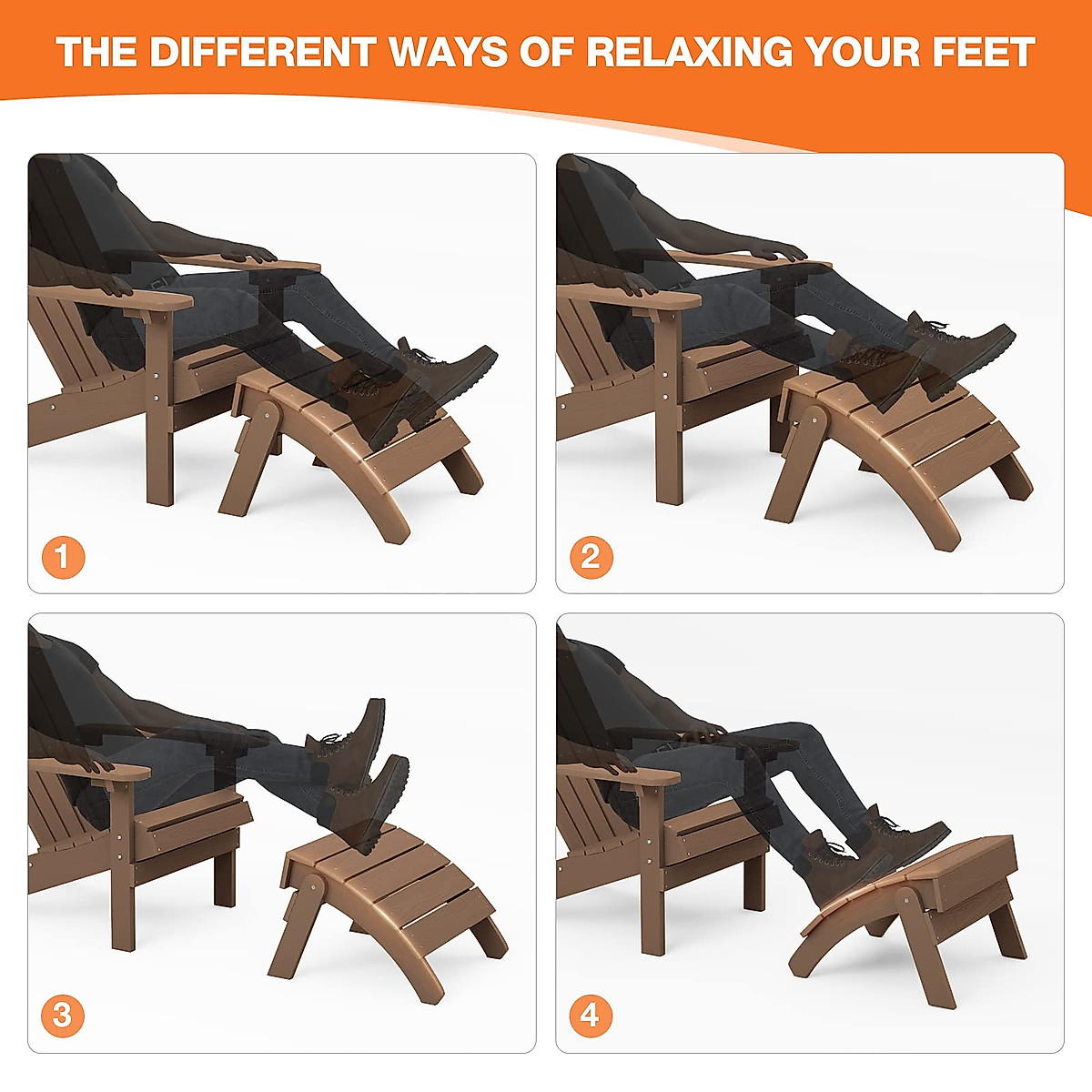 THE DIFFERENT WAYS OF RELAXING YOUR FEET

1

2

3

4