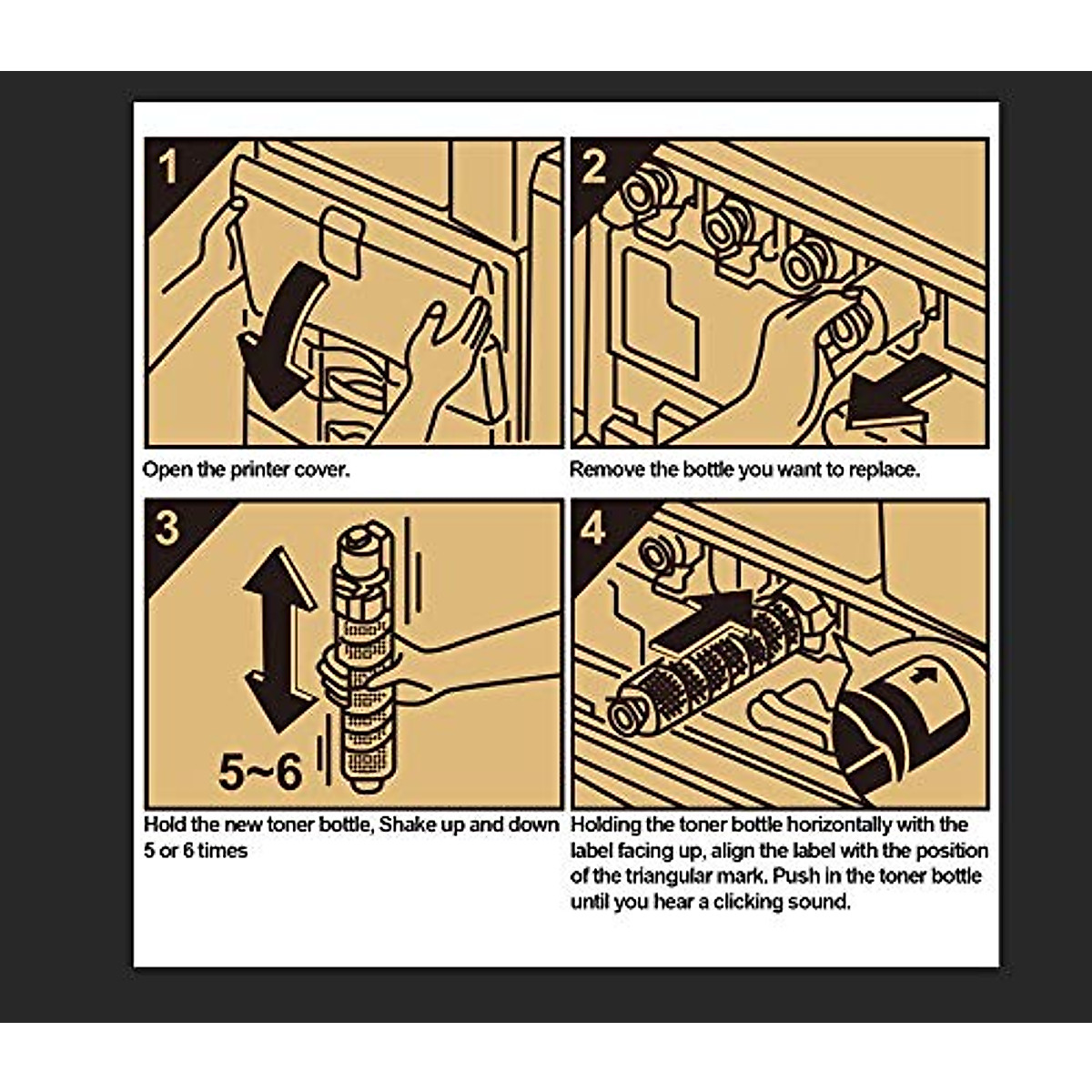 1

Open the printer cover.

2

Remove the bottle you want to replace.

3

5~6

Hold the new toner bottle, Shake up and down 5 or 6 times

4

Holding the toner bottle horizontally with the label facing up, align the label with the position of the triangular mark. Push in the toner bottle until you hear a clicking sound.