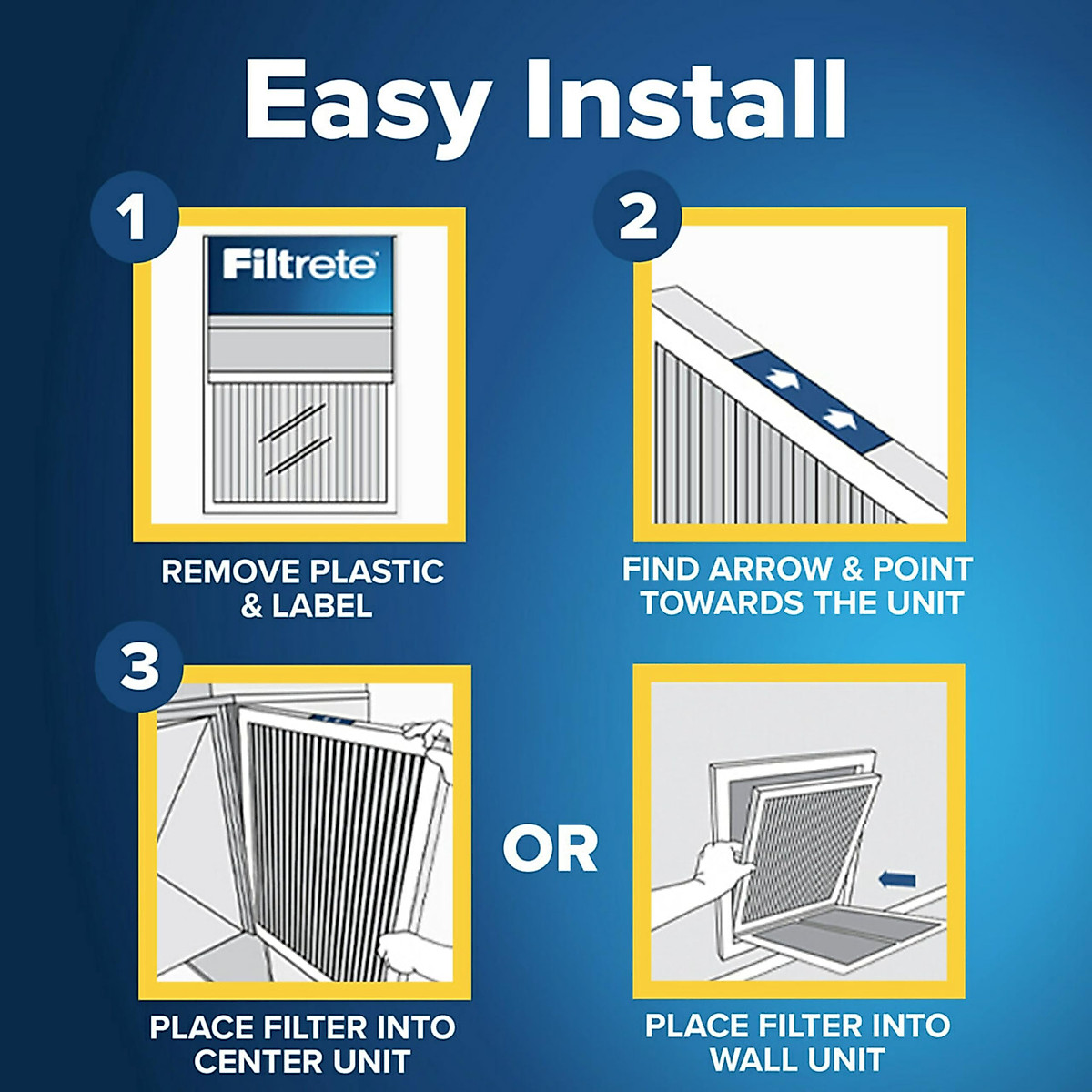 Easy Install

1

Filtrete

REMOVE PLASTIC & LABEL

2

FIND ARROW & POINT TOWARDS THE UNIT

3

PLACE FILTER INTO CENTER UNIT

OR

PLACE FILTER INTO WALL UNIT