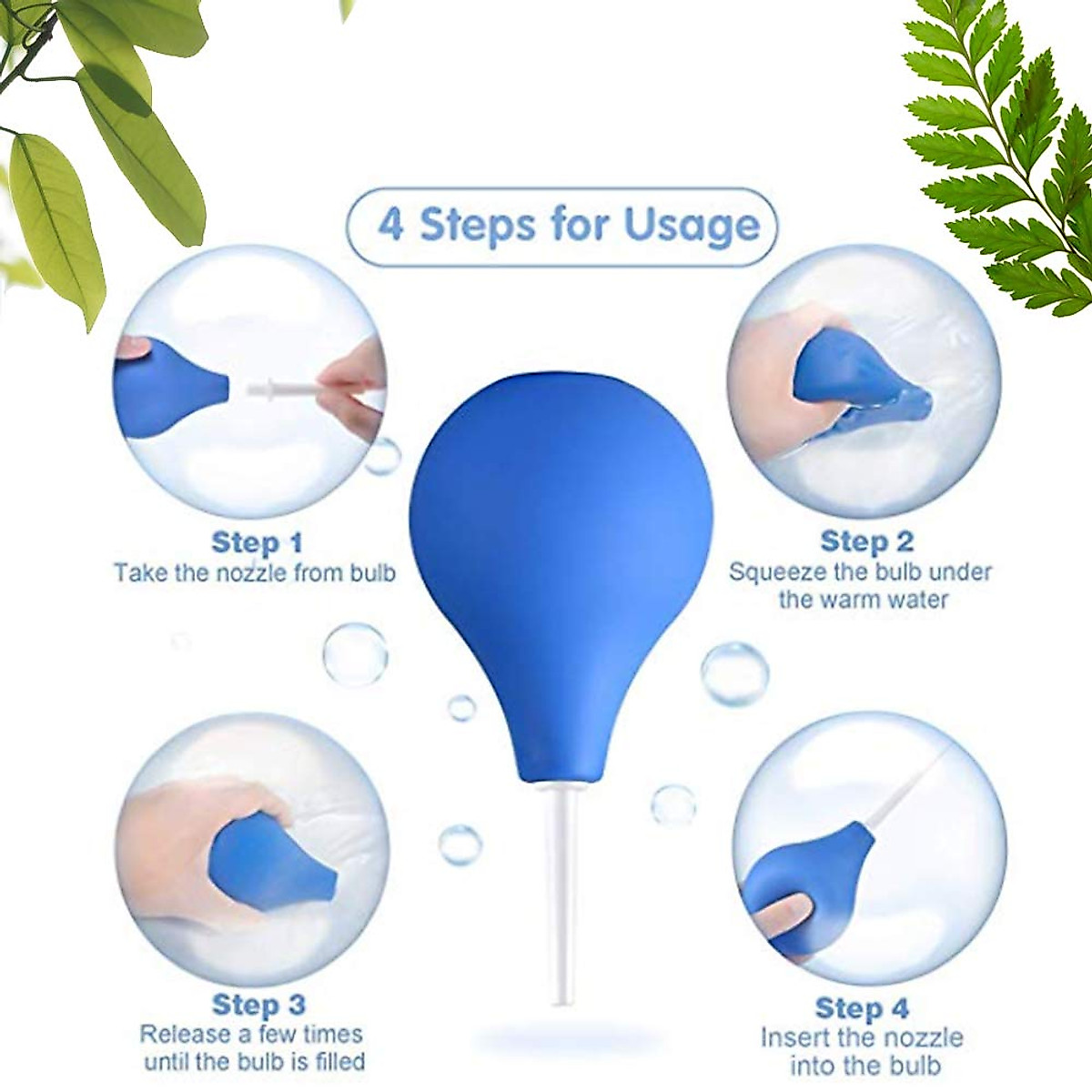 4 Steps for Usage

Step 1
Take the nozzle from bulb

Step 2
Squeeze the bulb under the warm water

Step 3
Release a few times until the bulb is filled

Step 4
Insert the nozzle into the bulb