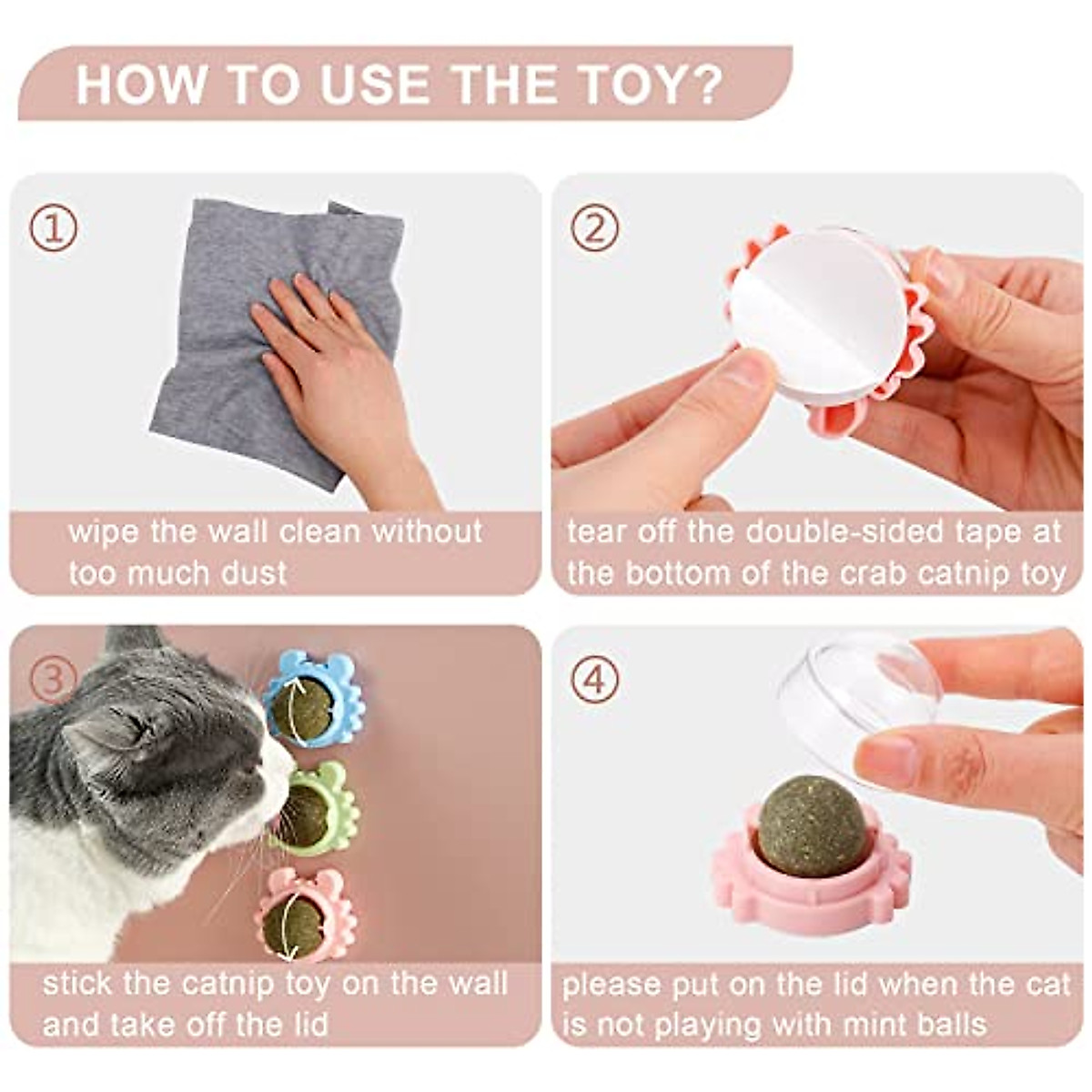 HOW TO USE THE TOY?

①

wipe the wall clean without too much dust

②

tear off the double-sided tape at the bottom of the crab catnip toy

③

stick the catnip toy on the wall and take off the lid

④

please put on the lid when the cat is not playing with mint balls