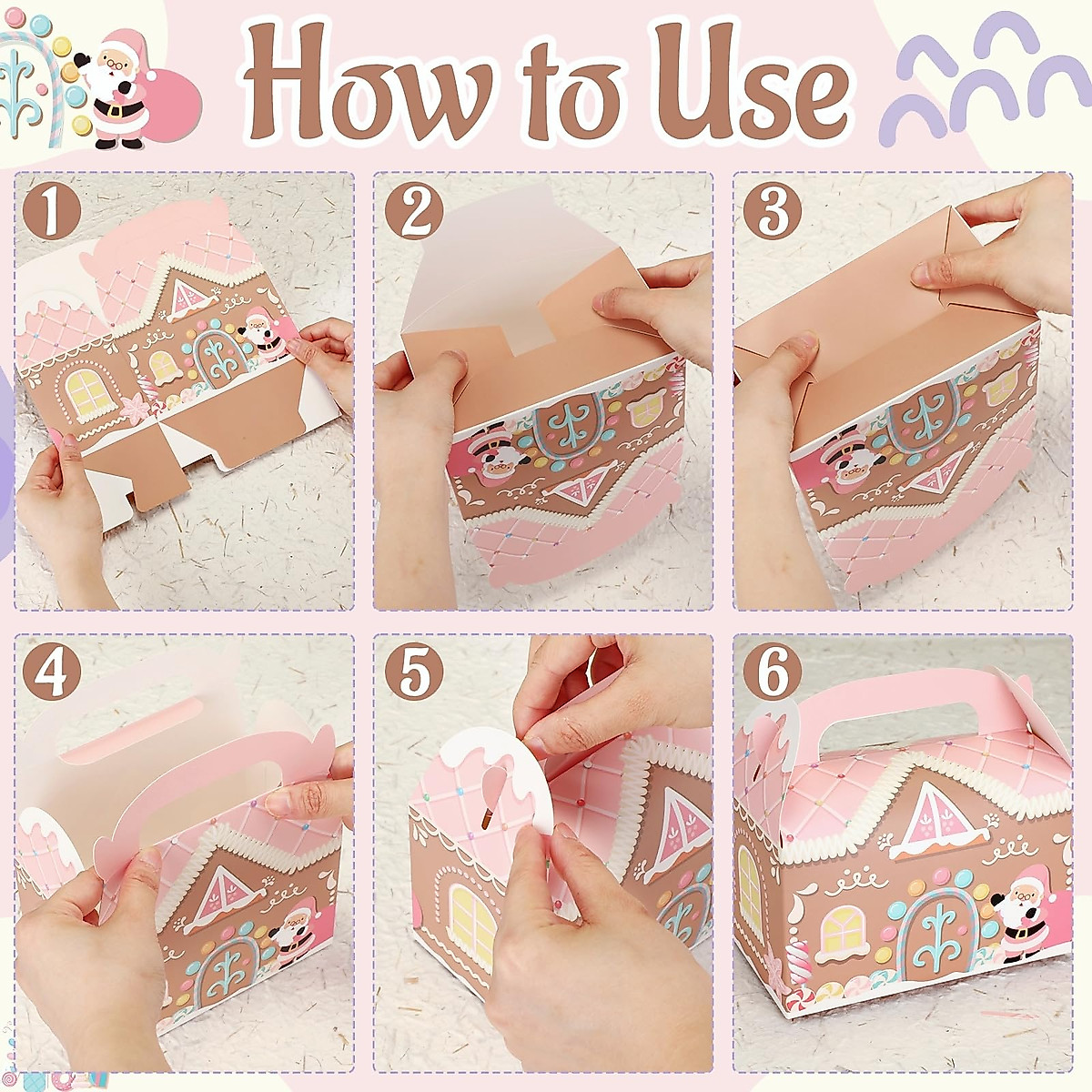 How to Use

1

2

3

4

5

6