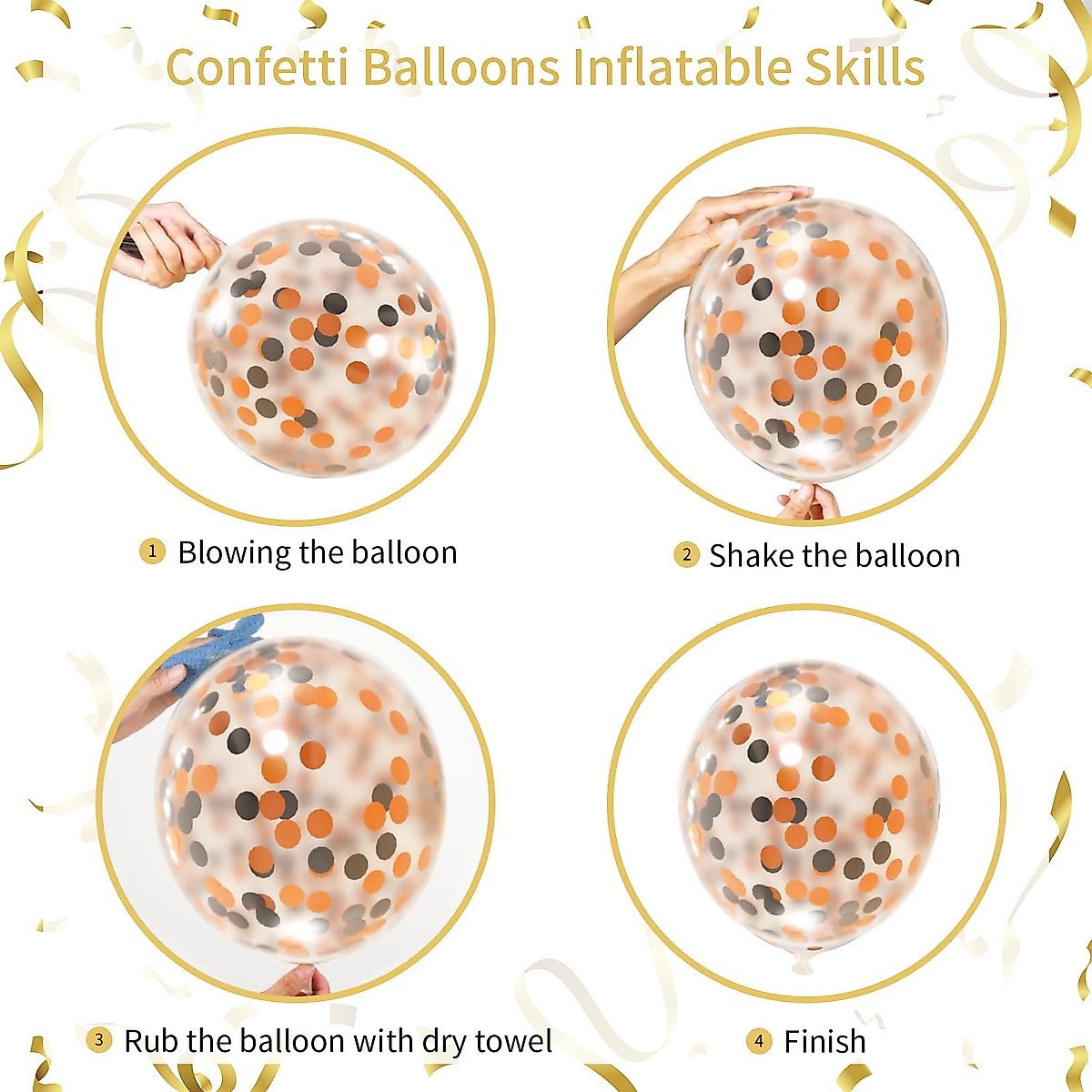 Confetti Balloons Inflatable Skills

1 Blowing the balloon

2 Shake the balloon

3 Rub the balloon with dry towel

4 Finish