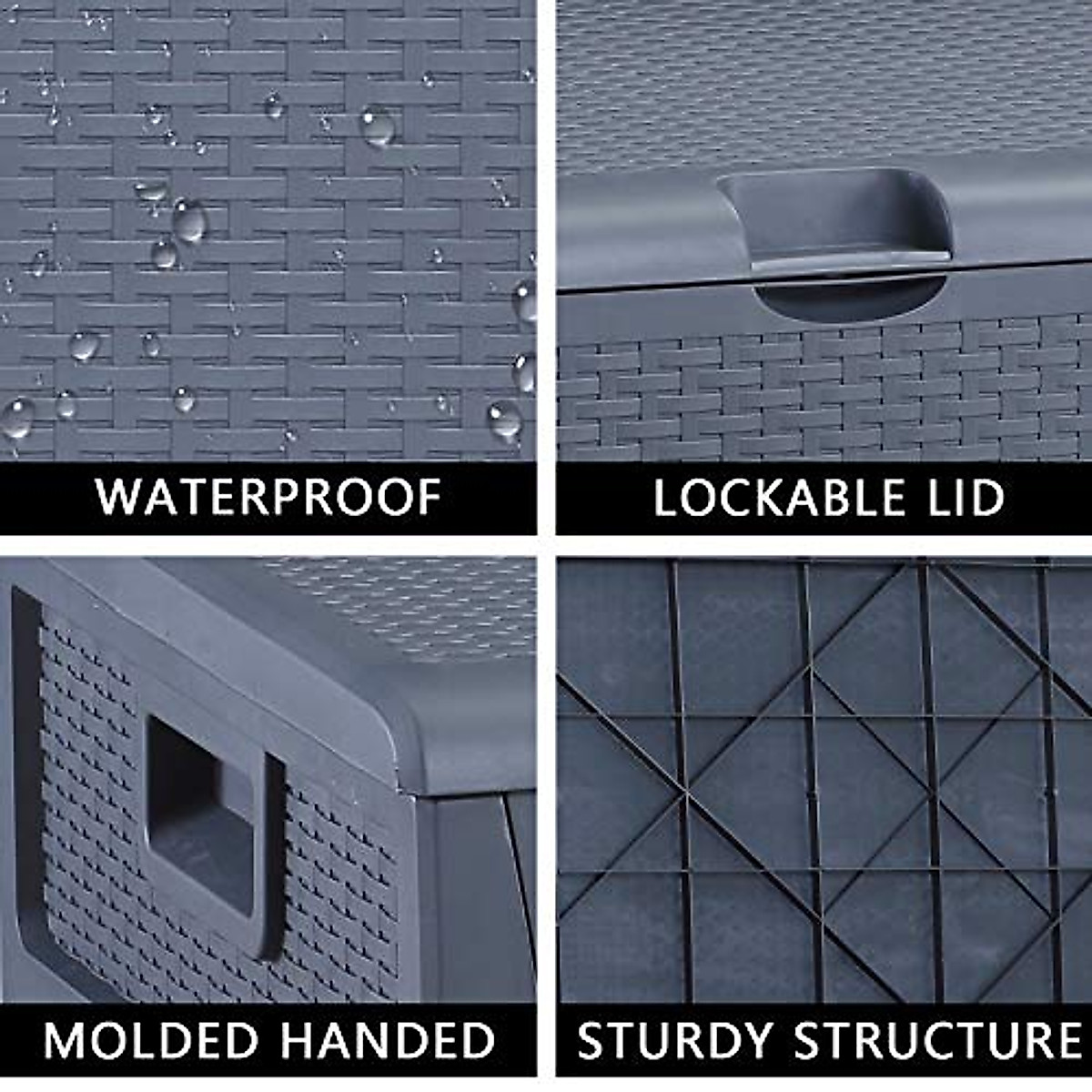 WATERPROOF

LOCKABLE LID

MOLDED HANDED

STURDY STRUCTURE