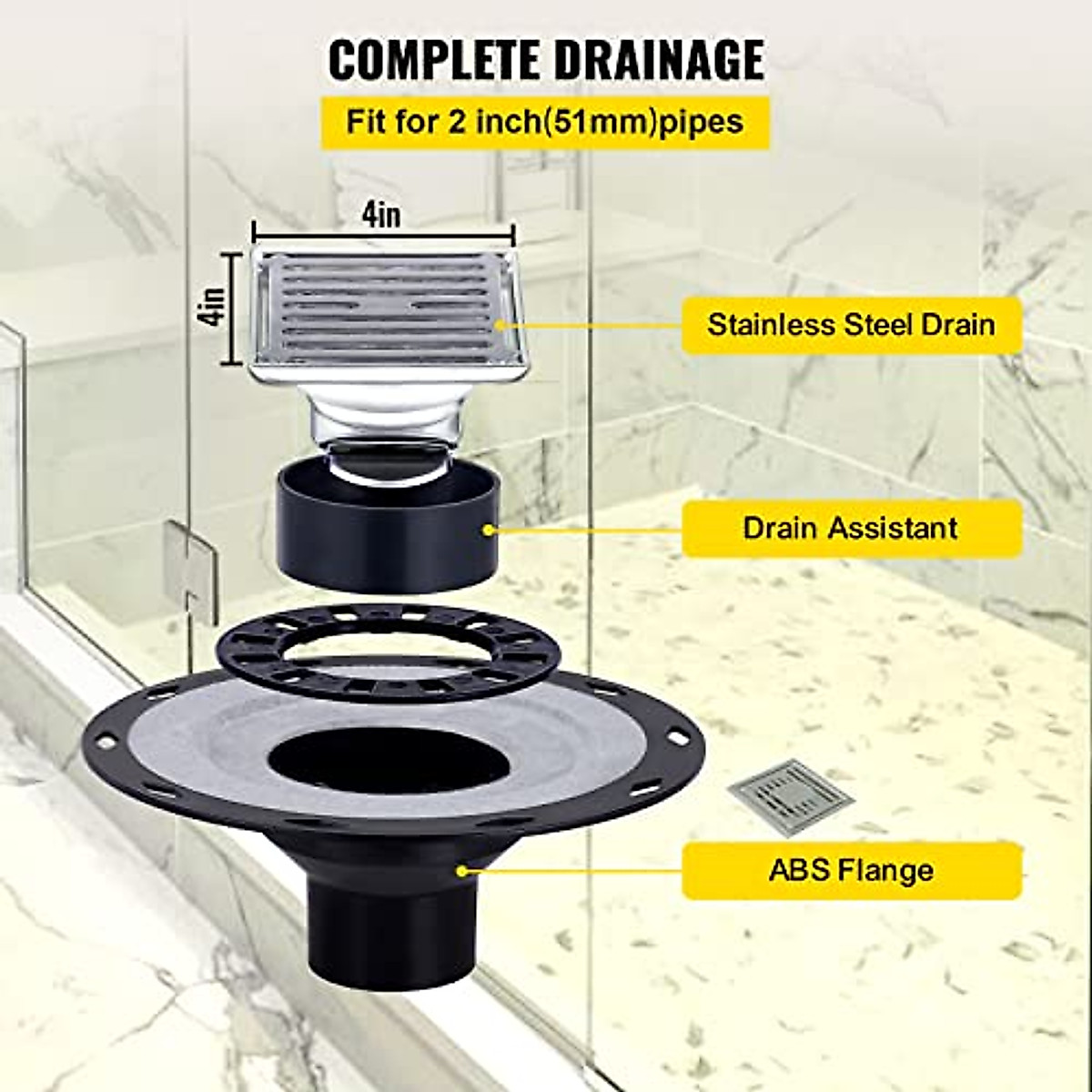 COMPLETE DRAINAGE
Fit for 2 inch(51mm)pipes

4in
4in

Stainless Steel Drain

Drain Assistant

ABS Flange