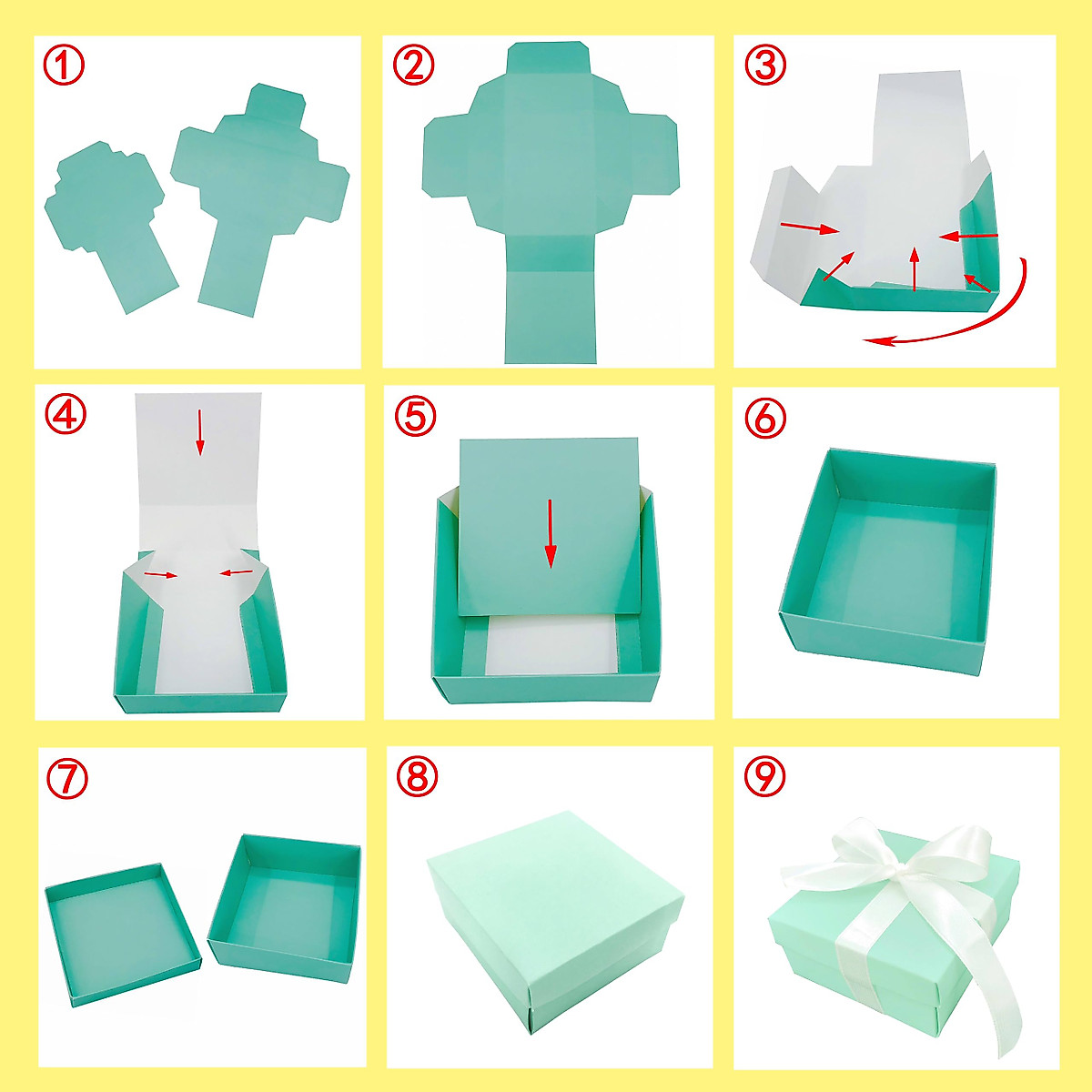 ①

②

③

④

⑤

⑥

⑦

⑧

⑨