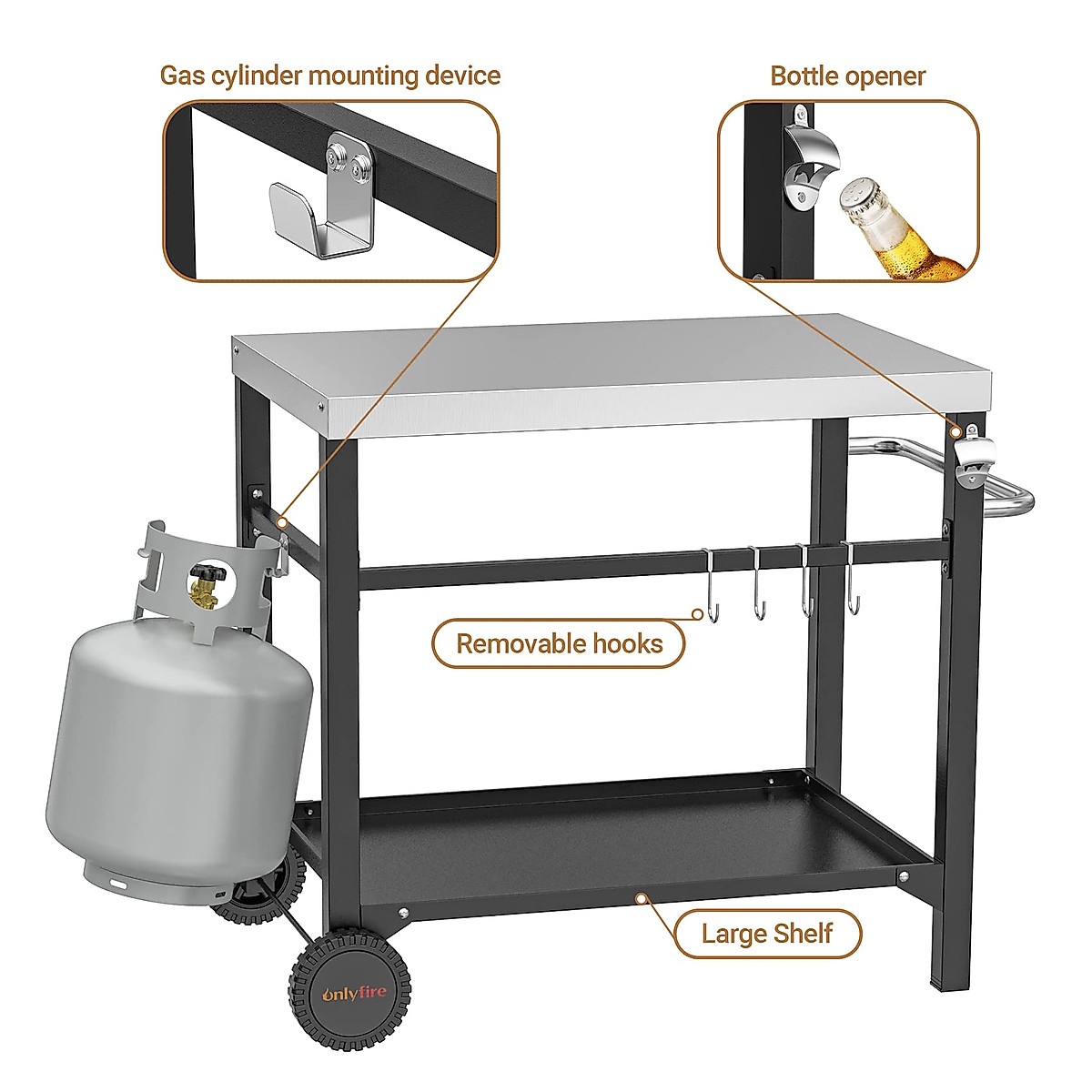 Gas cylinder mounting device

Bottle opener

Removable hooks

Large Shelf

onlyfire