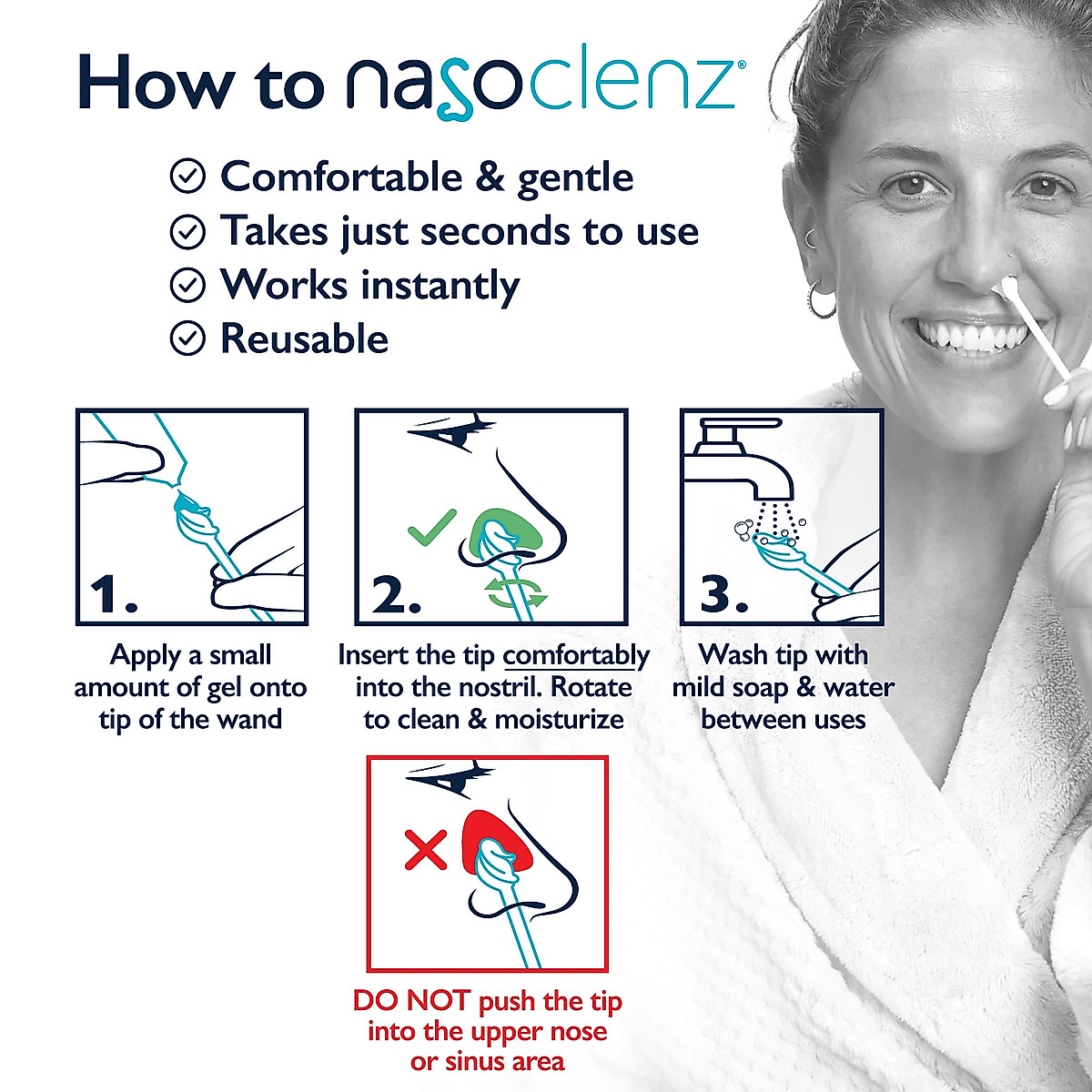 How to nasoclenz®

Comfortable & gentle
Takes just seconds to use
Works instantly
Reusable

1.

Apply a small amount of gel onto tip of the wand

2.

Insert the tip comfortably into the nostril. Rotate to clean & moisturize

3.

Wash tip with mild soap & water between uses

DO NOT push the tip into the upper nose or sinus area