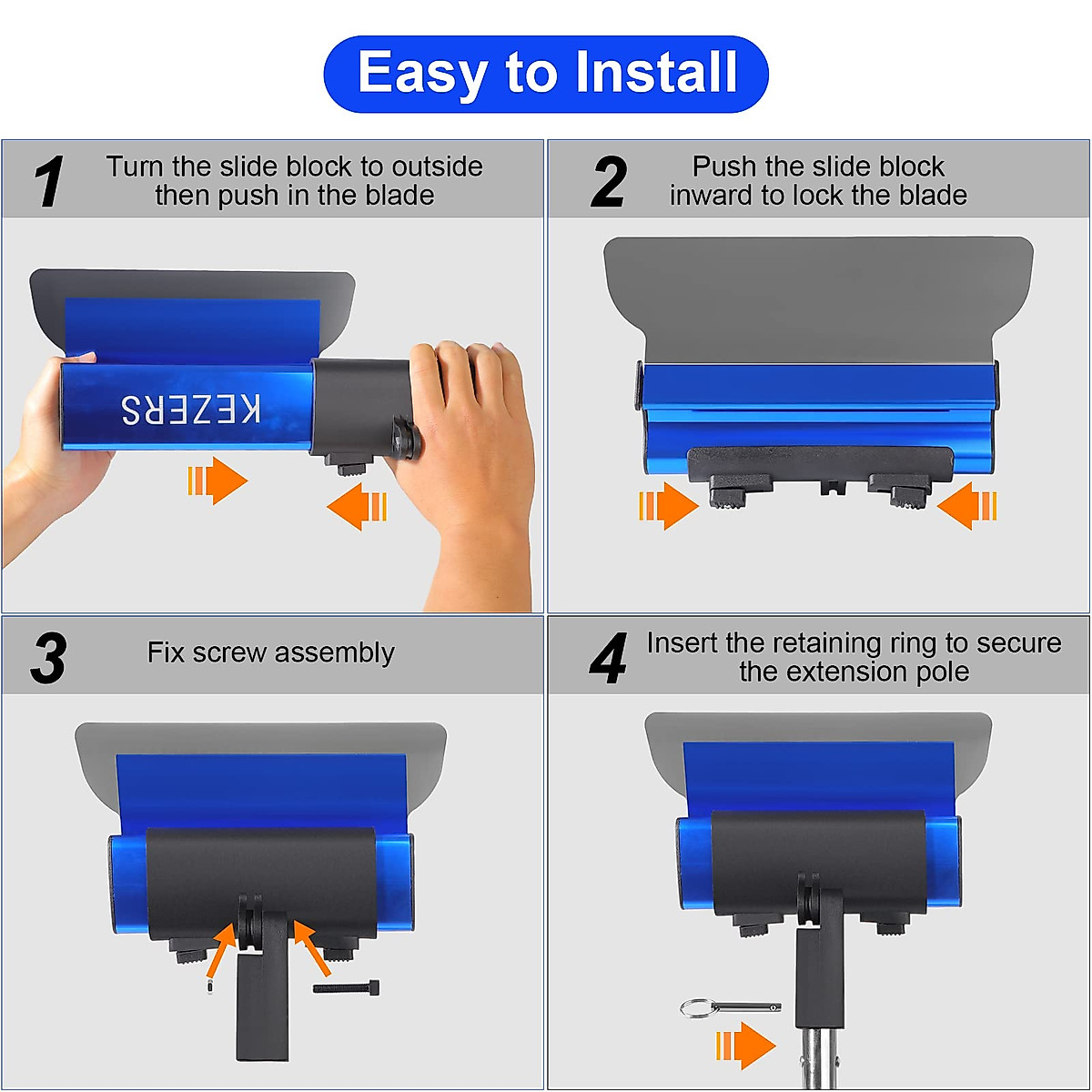 Easy to Install

1 Turn the slide block to outside then push in the blade

KEZERS

2 Push the slide block inward to lock the blade

3 Fix screw assembly

4 Insert the retaining ring to secure the extension pole