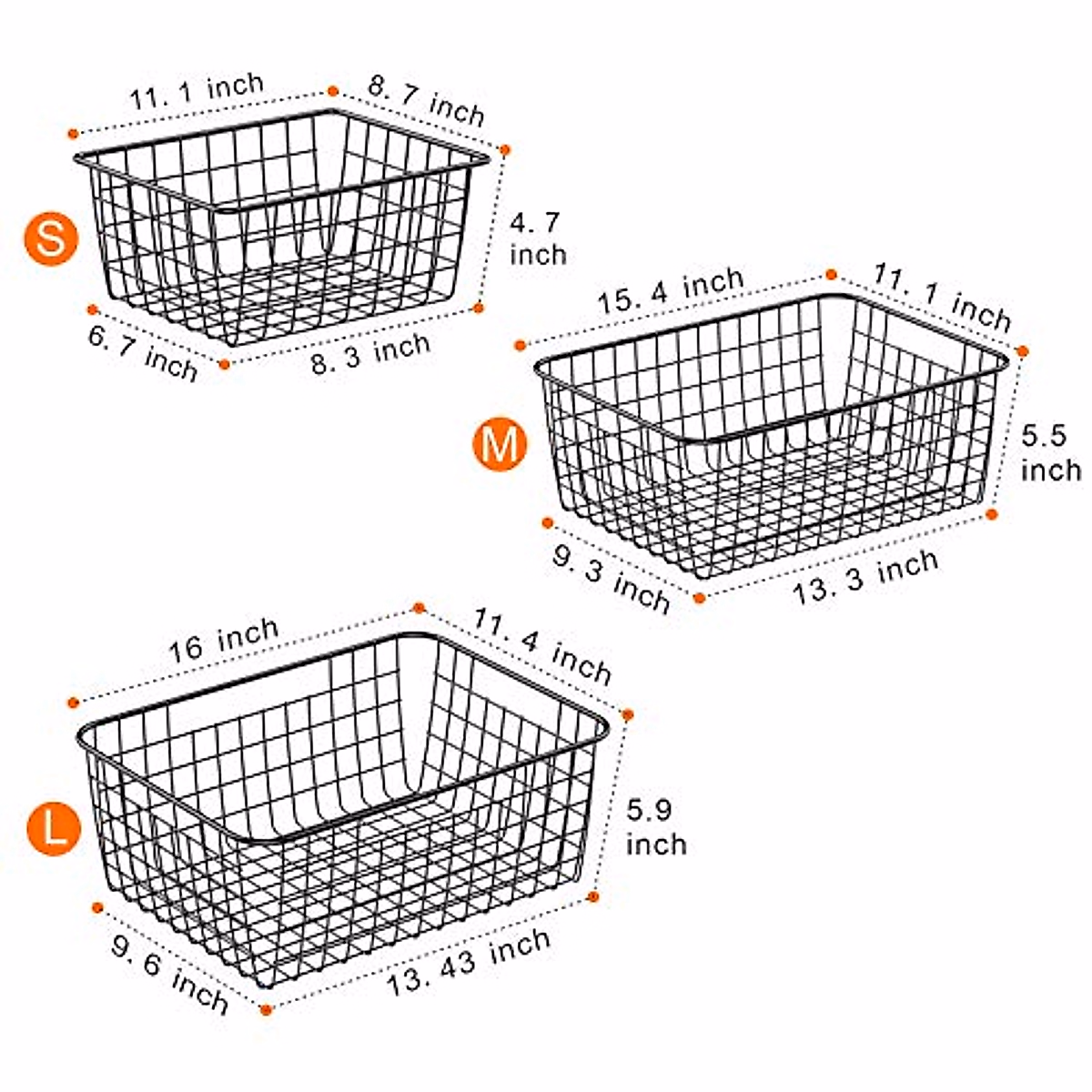 11. 1 inch
8. 7 inch
S
4. 7 inch
6. 7 inch
8. 3 inch

15. 4 inch
11. 1 inch
M
5.5 inch
9. 3 inch
13. 3 inch

16 inch
11. 4 inch
L
5.9 inch
9. 6 inch
13. 43 inch