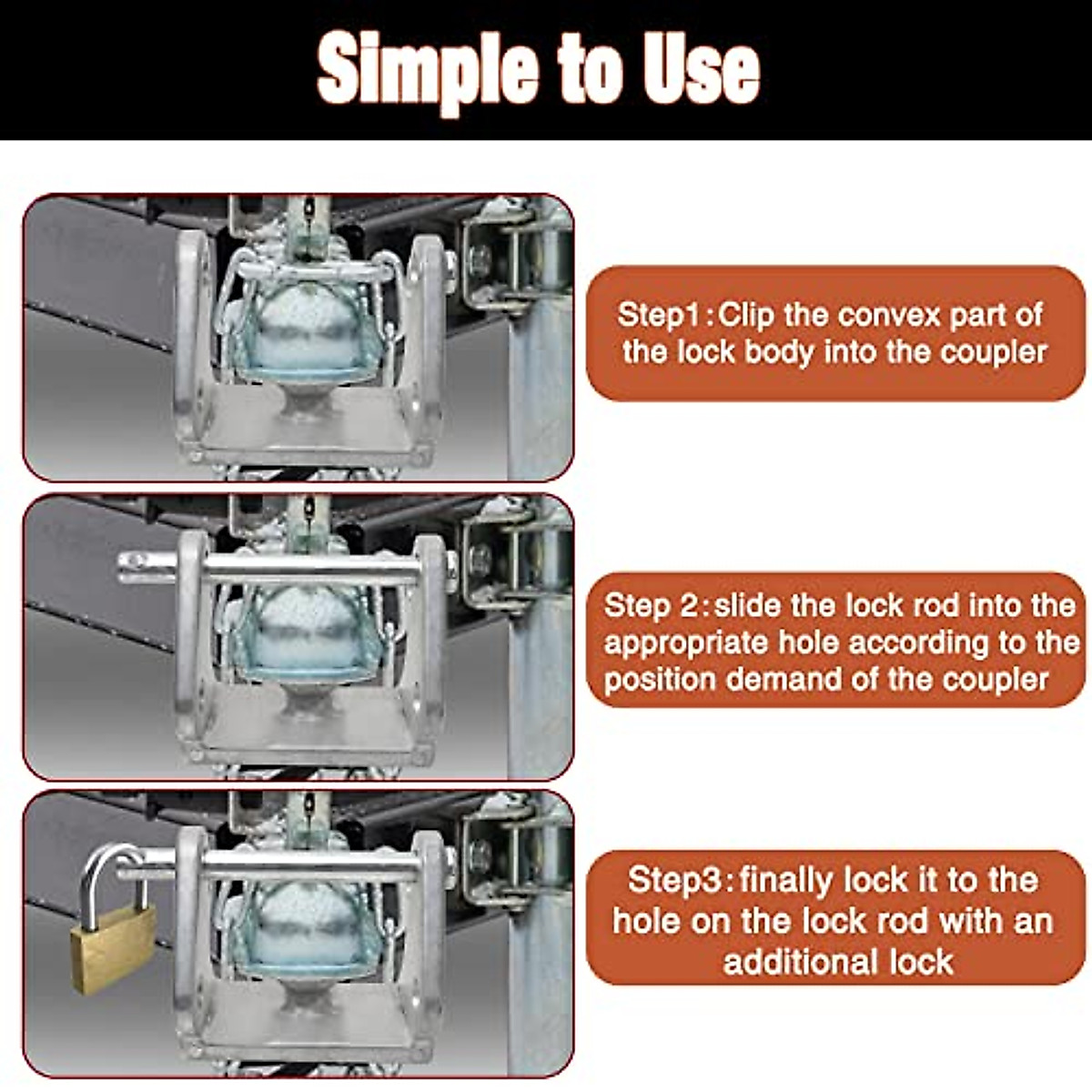 Simple to Use

Step1: Clip the convex part of the lock body into the coupler

Step 2: slide the lock rod into the appropriate hole according to the position demand of the coupler

Step3: finally lock it to the hole on the lock rod with an additional lock