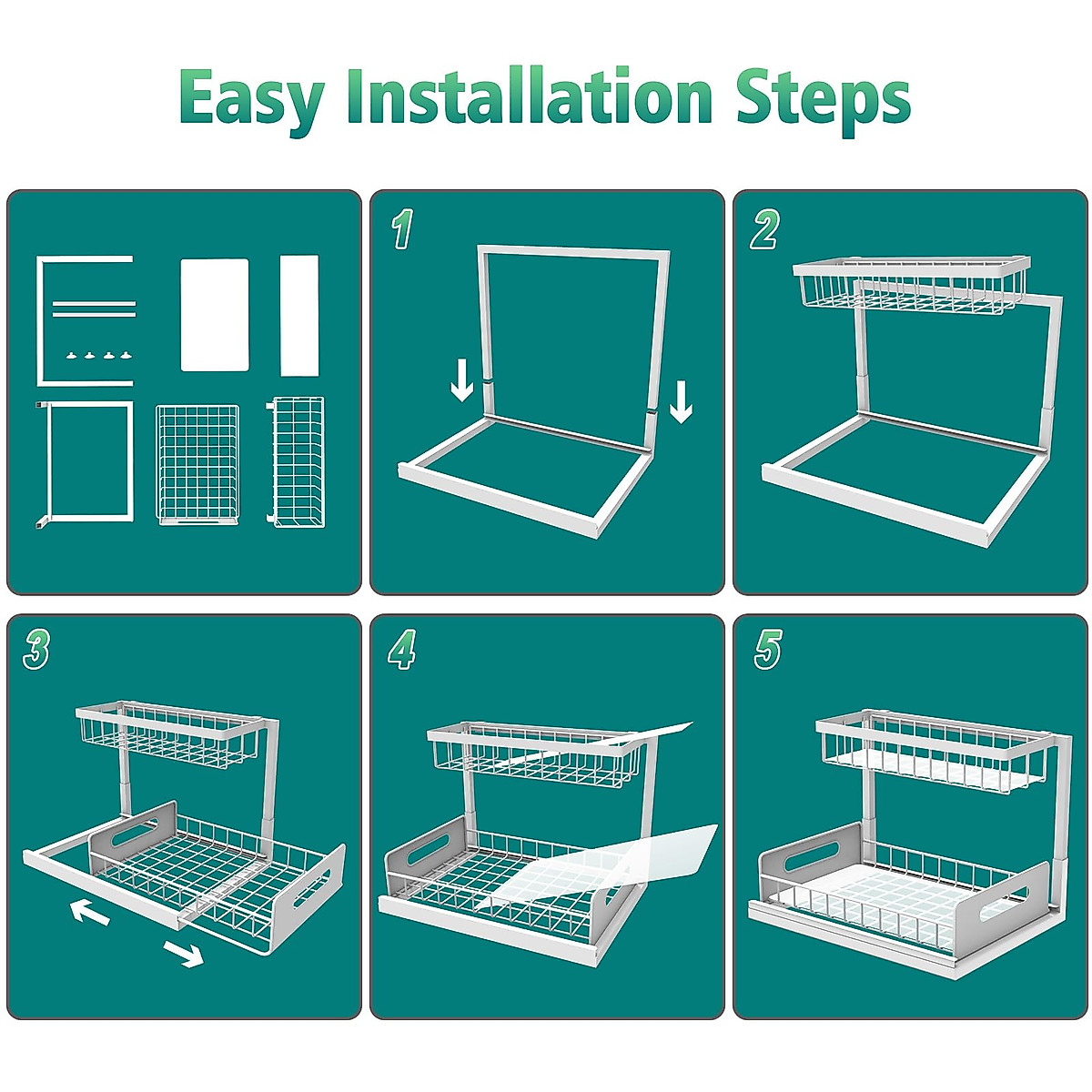 Easy Installation Steps

1

2

3

4

5