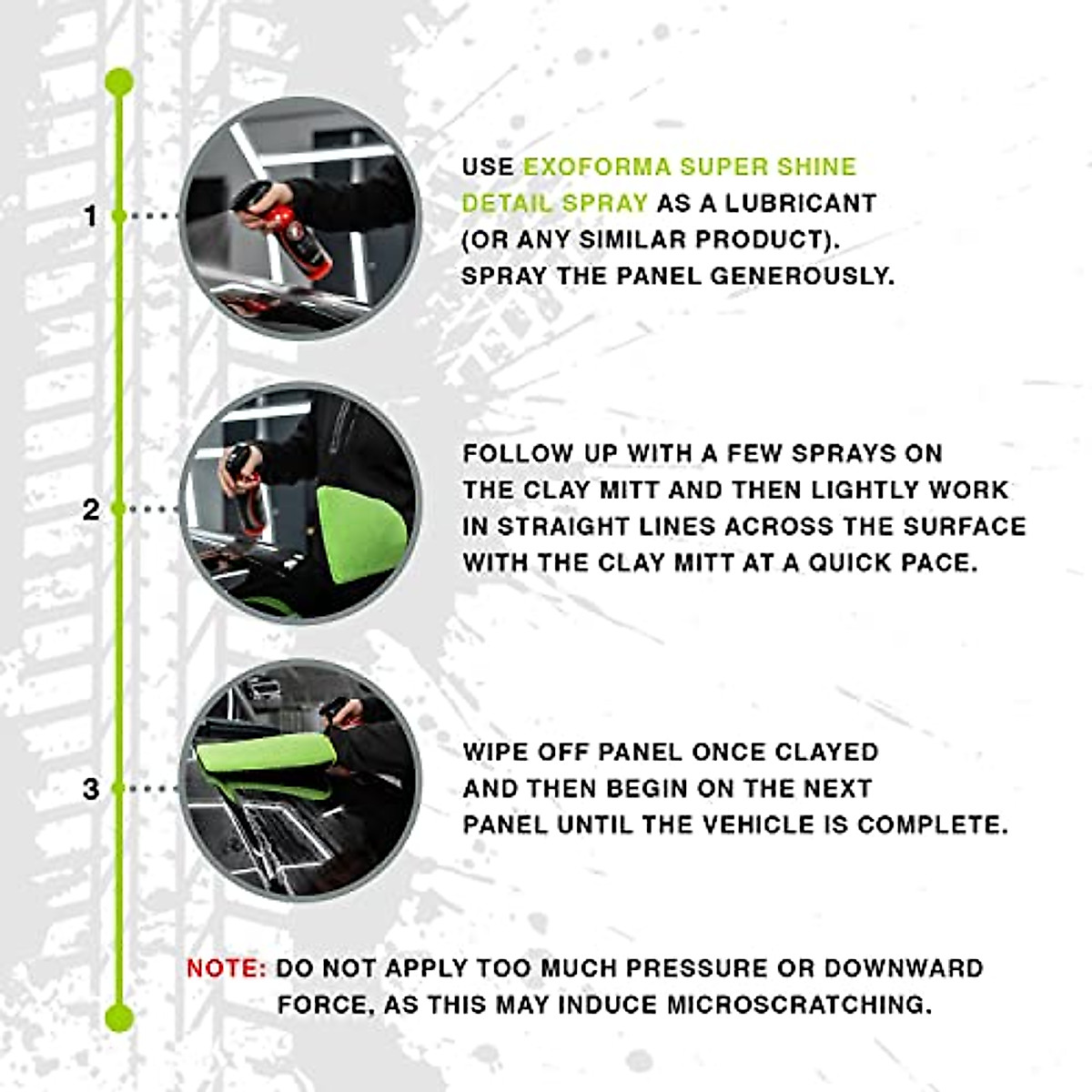 1

USE EXOFORMA SUPER SHINE DETAIL SPRAY AS A LUBRICANT (OR ANY SIMILAR PRODUCT). SPRAY THE PANEL GENEROUSLY.

2

FOLLOW UP WITH A FEW SPRAYS ON THE CLAY MITT AND THEN LIGHTLY WORK IN STRAIGHT LINES ACROSS THE SURFACE WITH THE CLAY MITT AT A QUICK PACE.

3

WIPE OFF PANEL ONCE CLAYED AND THEN BEGIN ON THE NEXT PANEL UNTIL THE VEHICLE IS COMPLETE.

NOTE: DO NOT APPLY TOO MUCH PRESSURE OR DOWNWARD FORCE, AS THIS MAY INDUCE MICROSCRATCHING.