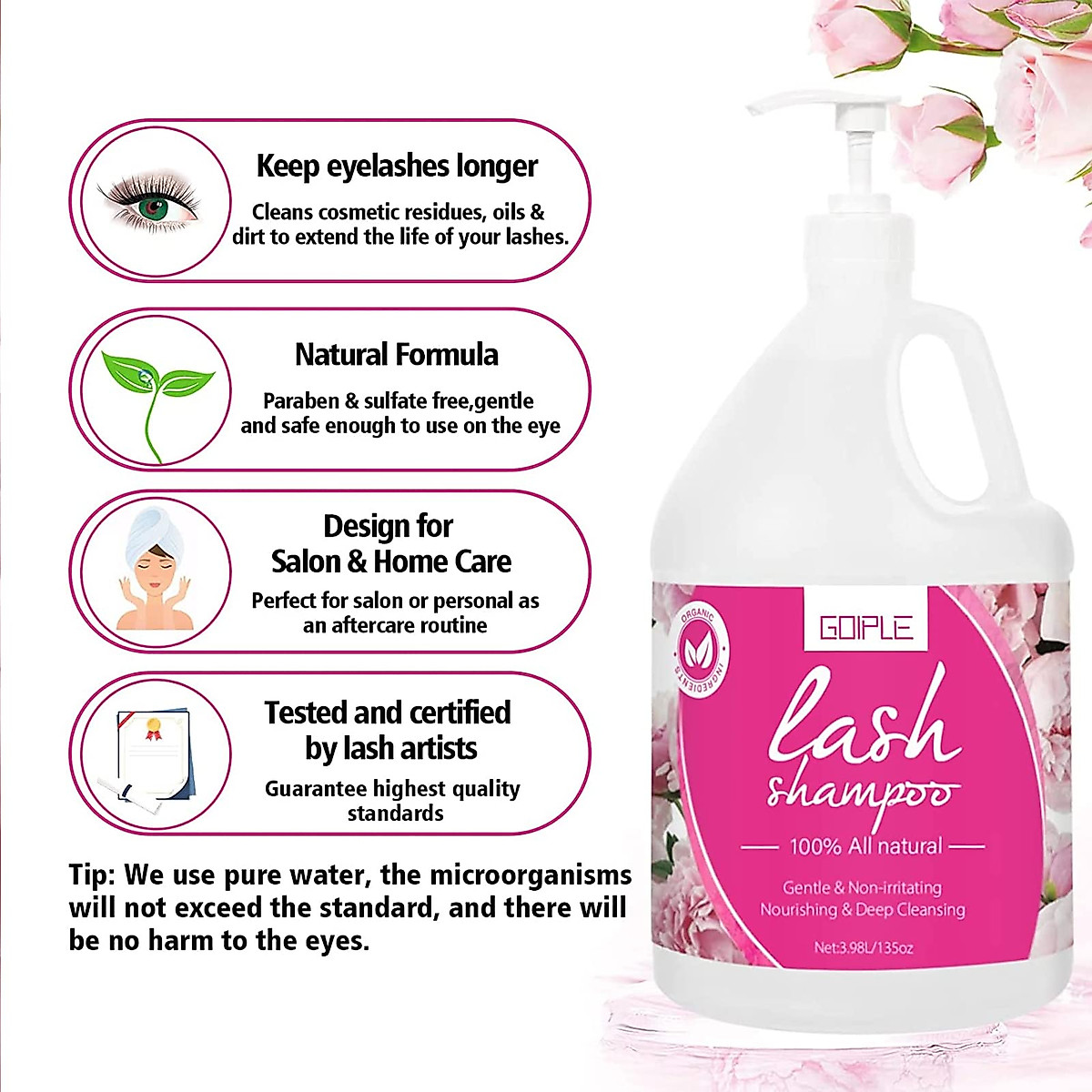 Keep eyelashes longer

Cleans cosmetic residues, oils & dirt to extend the life of your lashes.

Natural Formula

Paraben & sulfate free,gentle and safe enough to use on the eye

Design for Salon & Home Care

Perfect for salon or personal as an aftercare routine

Tested and certified by lash artists

Guarantee highest quality standards

Tip: We use pure water, the microorganisms will not exceed the standard, and there will be no harm to the eyes.

ORGANIC INGREDIENTS

GOIPLE

lash shampoo

100% All natural

Gentle & Non-irritating
Nourishing & Deep Cleansing

Net:3.98L/135oz