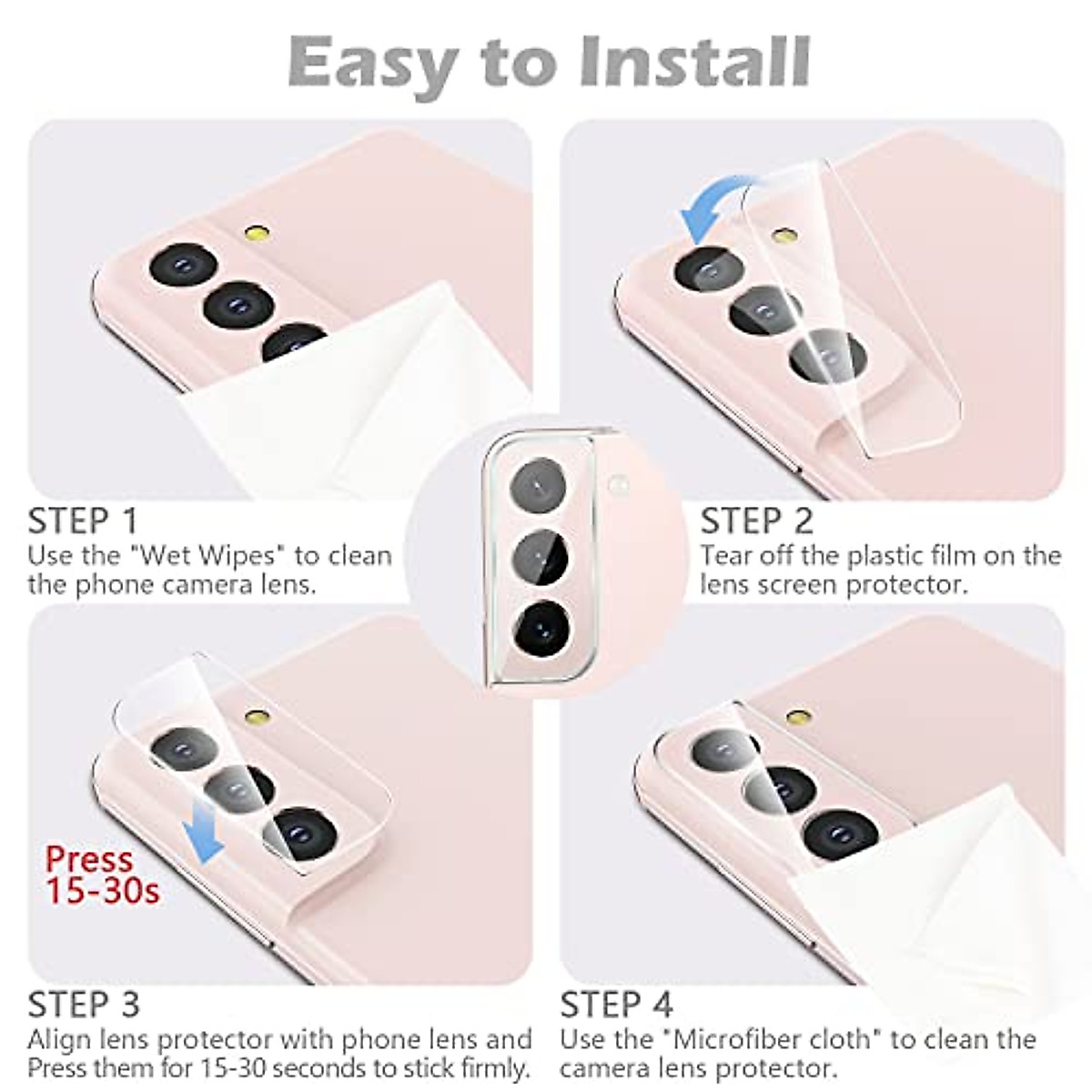 Easy to Install

STEP 1
Use the "Wet Wipes" to clean the phone camera lens.

STEP 2
Tear off the plastic film on the lens screen protector.

Press 15-30s

STEP 3
Align lens protector with phone lens and Press them for 15-30 seconds to stick firmly.

STEP 4
Use the "Microfiber cloth" to clean the camera lens protector.