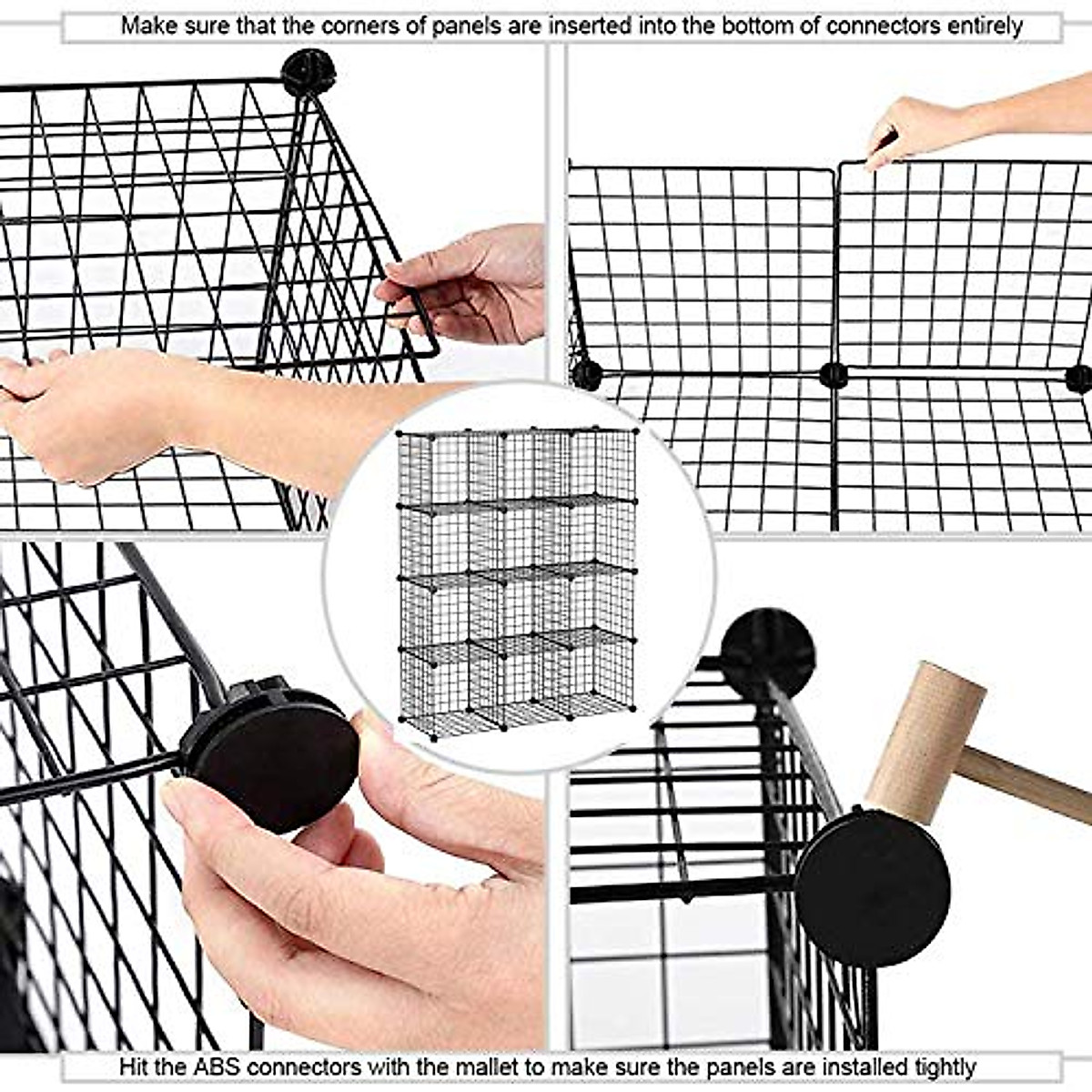 Make sure that the corners of panels are inserted into the bottom of connectors entirely

Hit the ABS connectors with the mallet to make sure the panels are installed tightly