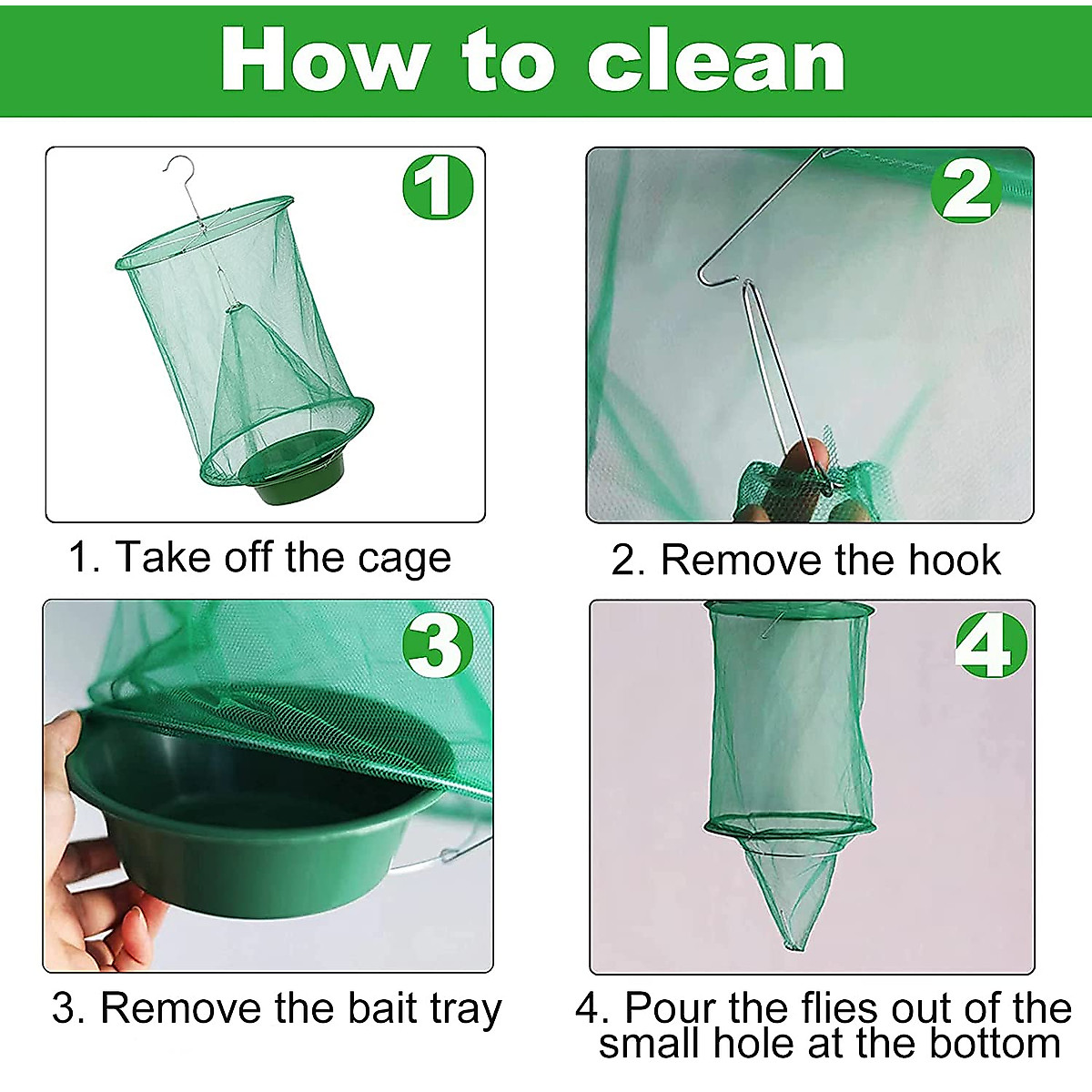 How to clean

1

1. Take off the cage

2

2. Remove the hook

3

3. Remove the bait tray

4

4. Pour the flies out of the small hole at the bottom