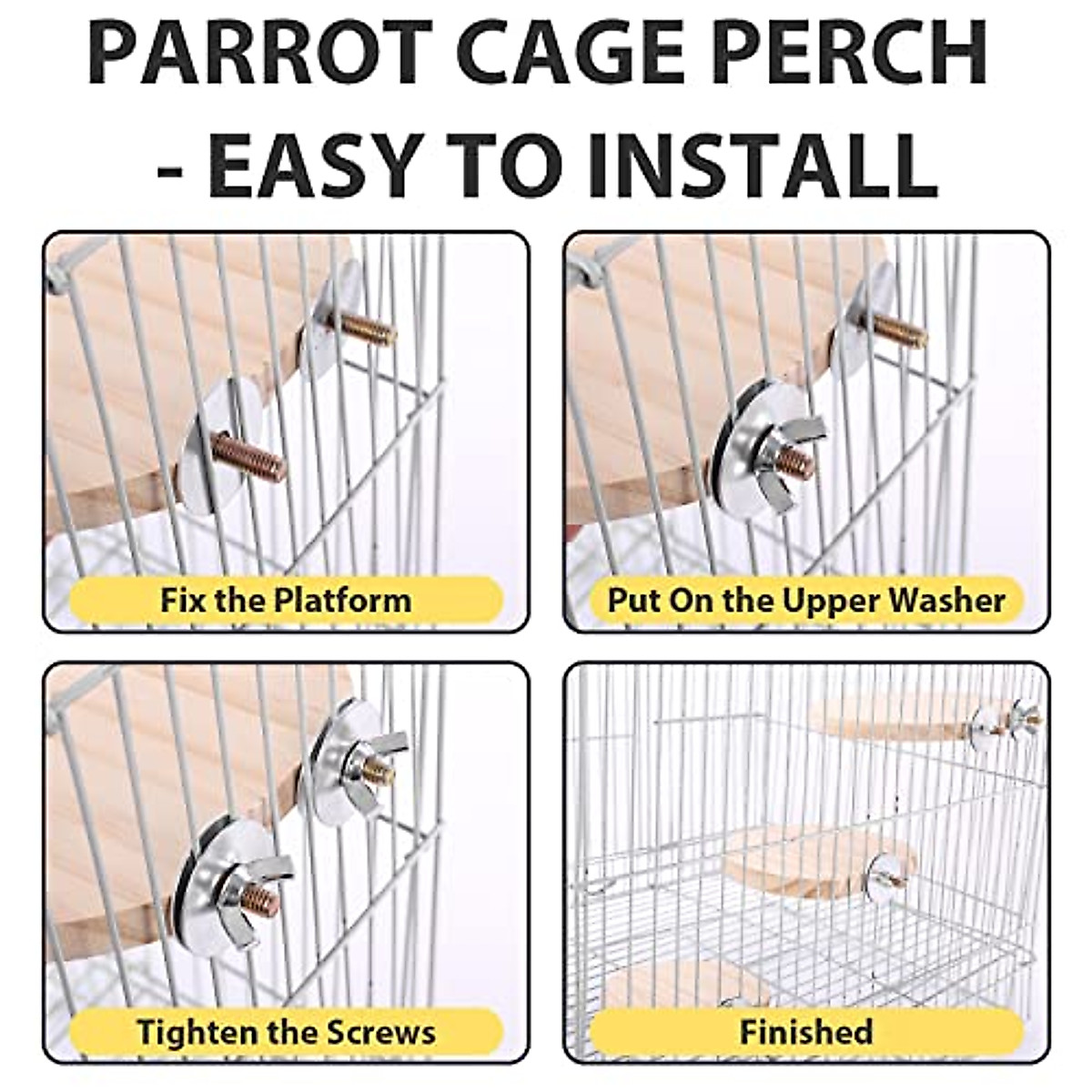 PARROT CAGE PERCH - EASY TO INSTALL

Fix the Platform

Put On the Upper Washer

Tighten the Screws

Finished