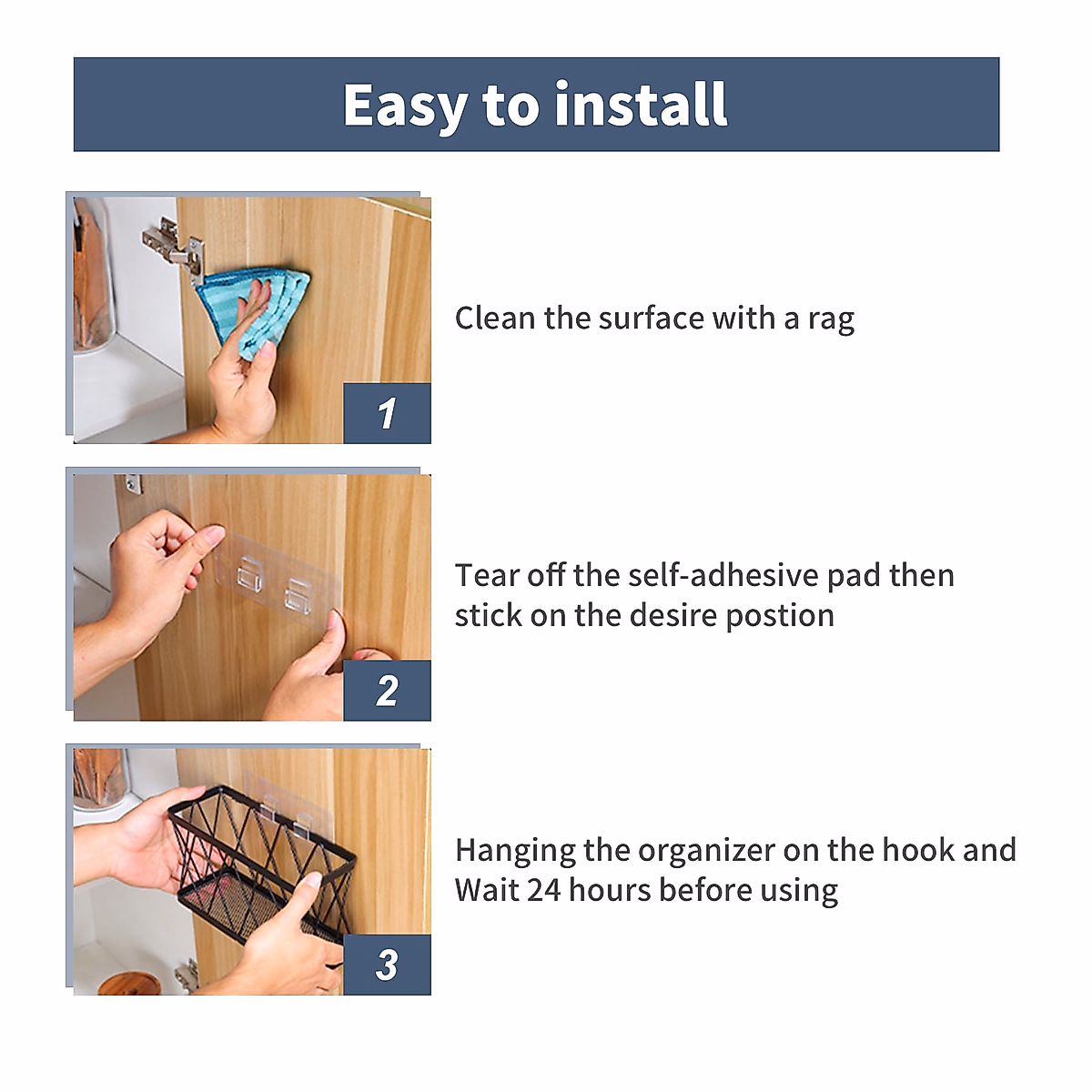 Easy to install

1

Clean the surface with a rag

2

Tear off the self-adhesive pad then stick on the desire postion

3

Hanging the organizer on the hook and Wait 24 hours before using