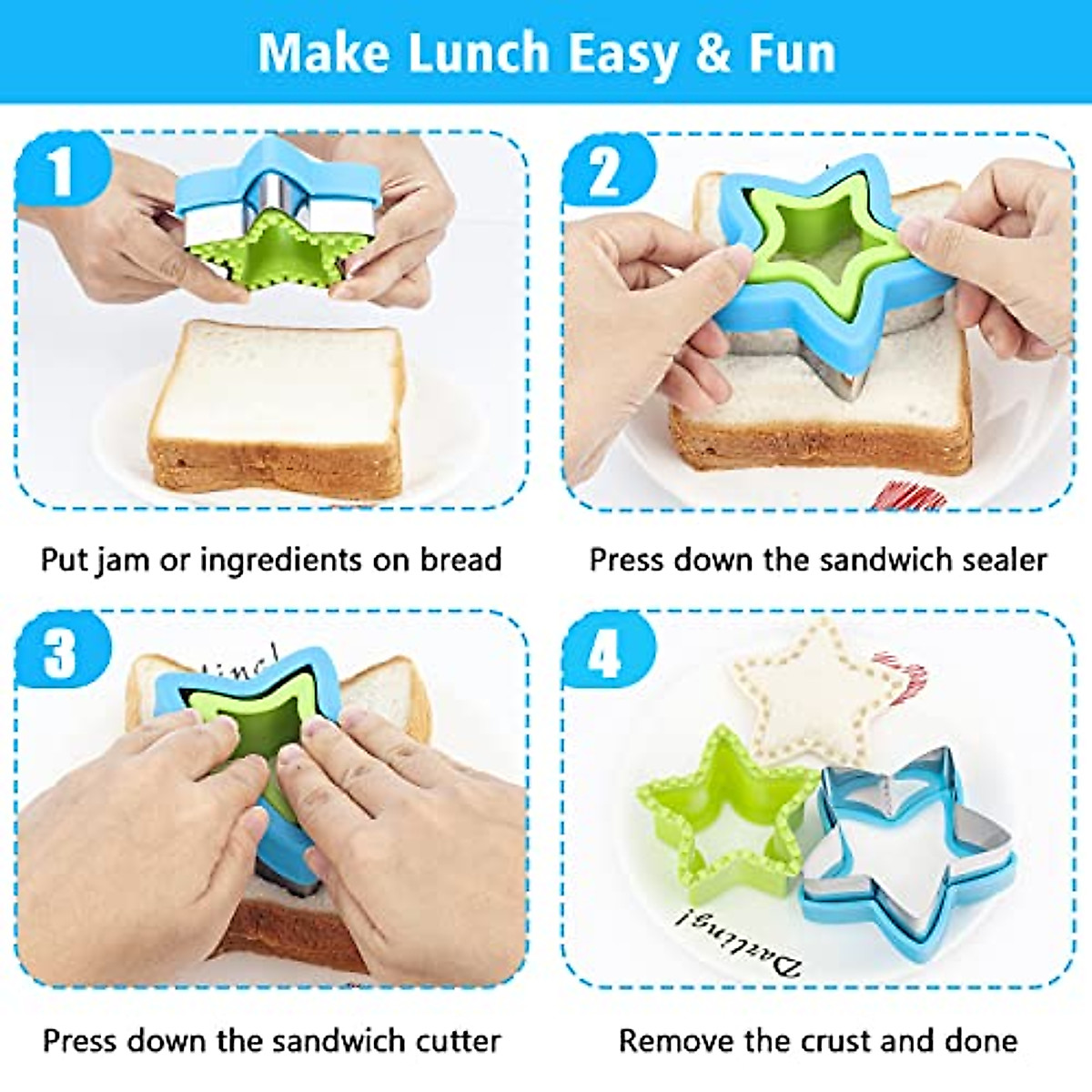 Make Lunch Easy & Fun

1

Put jam or ingredients on bread

2

Press down the sandwich sealer

3

Press down the sandwich cutter

4

Darling!

Remove the crust and done