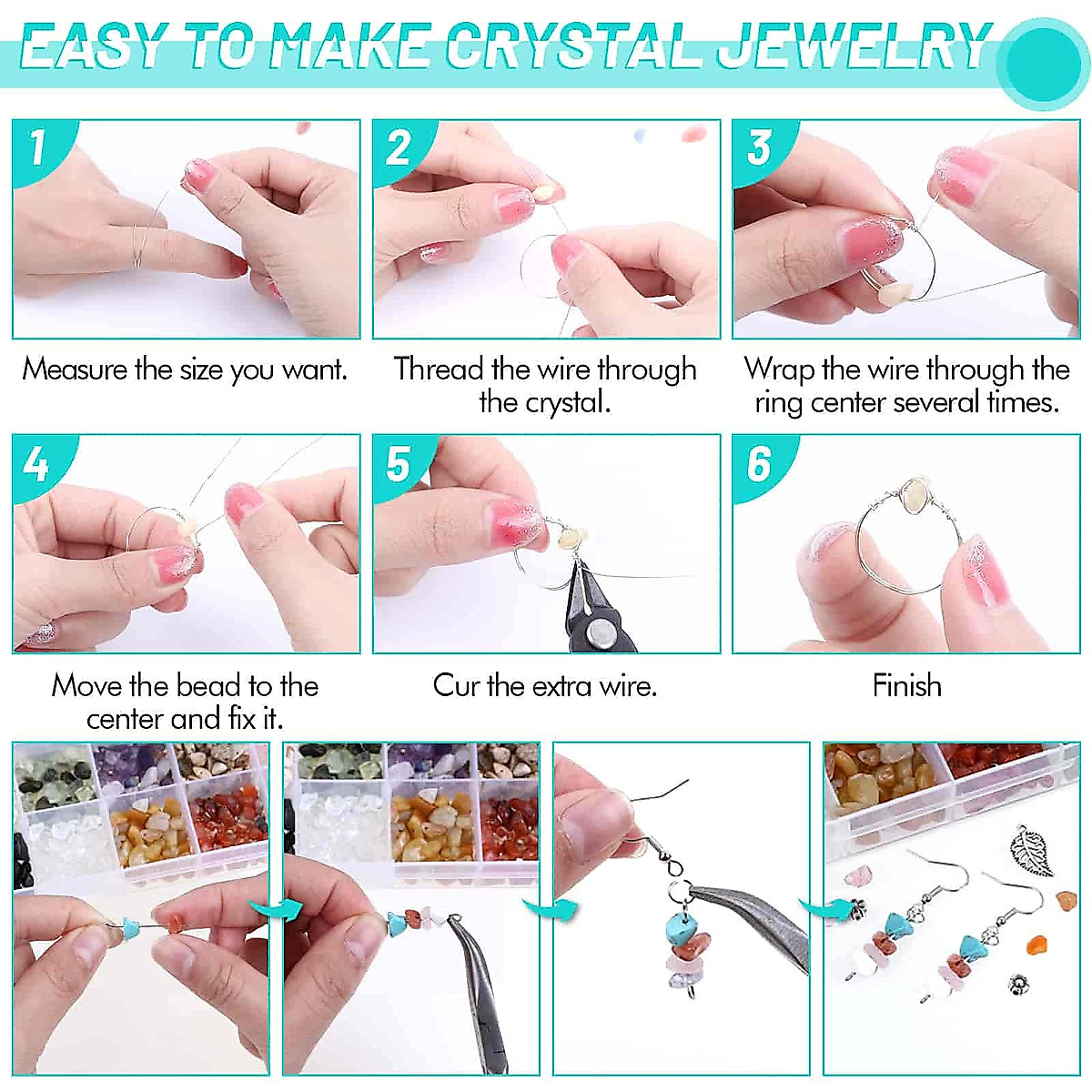 EASY TO MAKE CRYSTAL JEWELRY

1

Measure the size you want.

2

Thread the wire through the crystal.

3

Wrap the wire through the ring center several times.

4

Move the bead to the center and fix it.

5

Cur the extra wire.

6

Finish