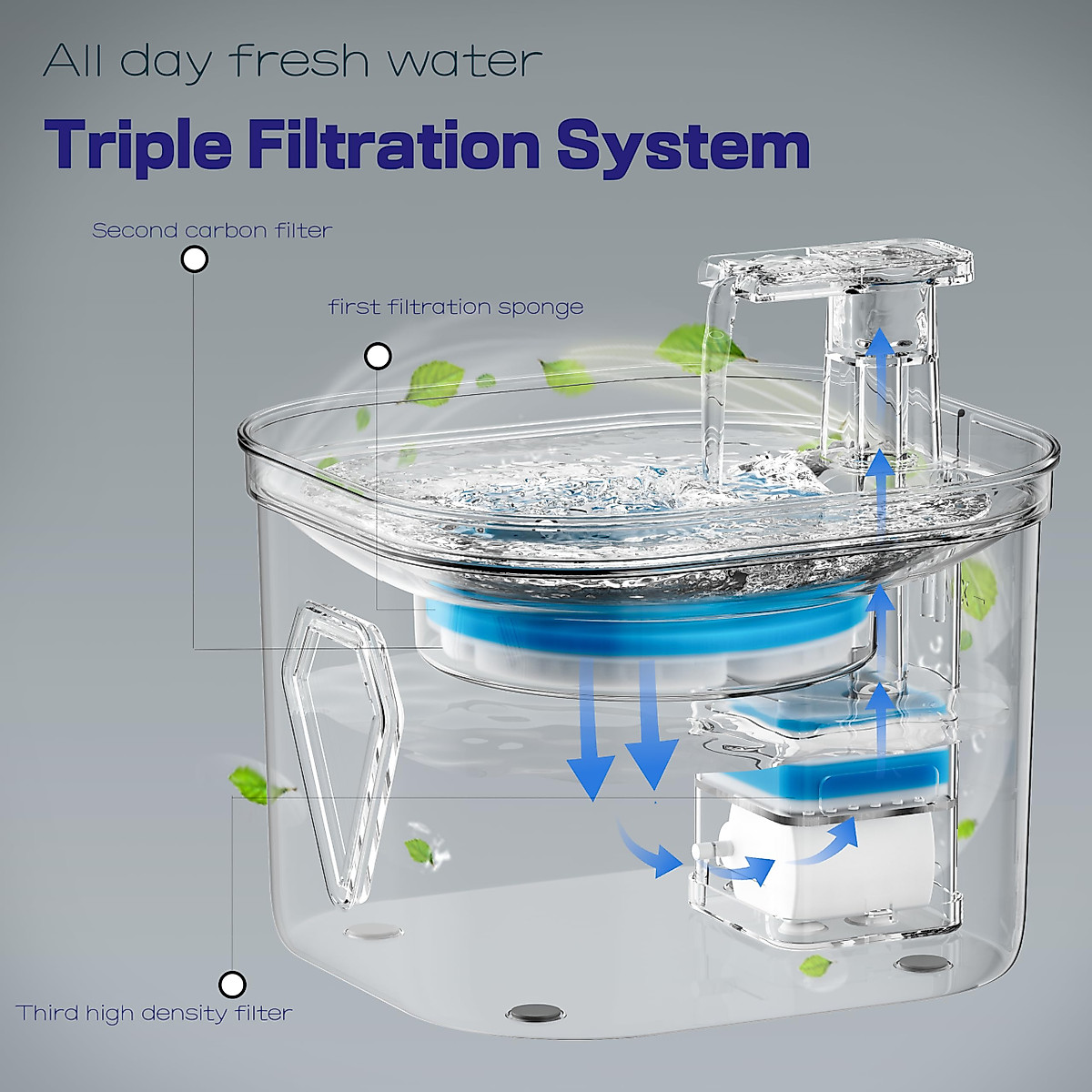 All day fresh water

Triple Filtration System

Second carbon filter

first filtration sponge

Third high density filter