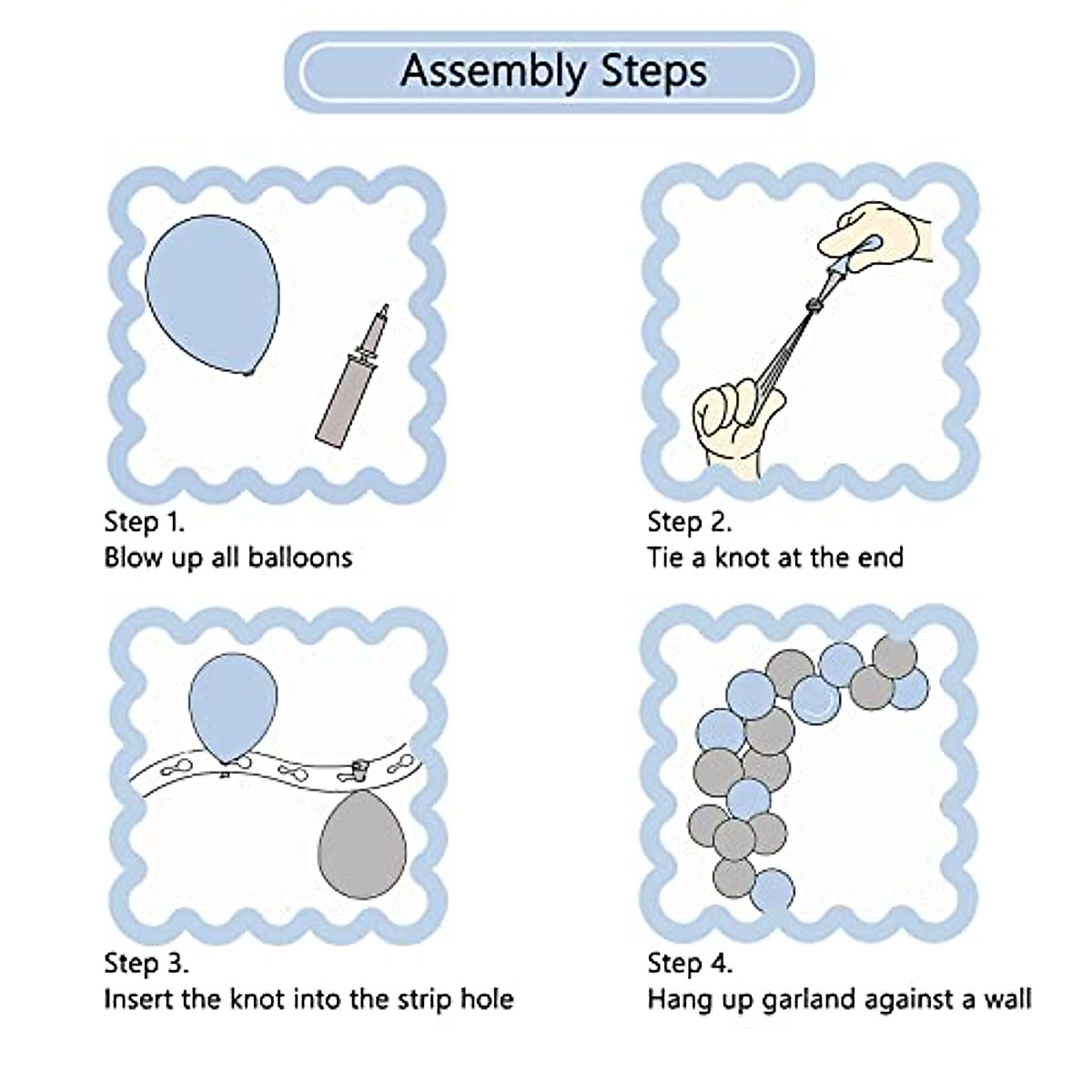 Assembly Steps

Step 1.
Blow up all balloons

Step 2.
Tie a knot at the end

Step 3.
Insert the knot into the strip hole

Step 4.
Hang up garland against a wall