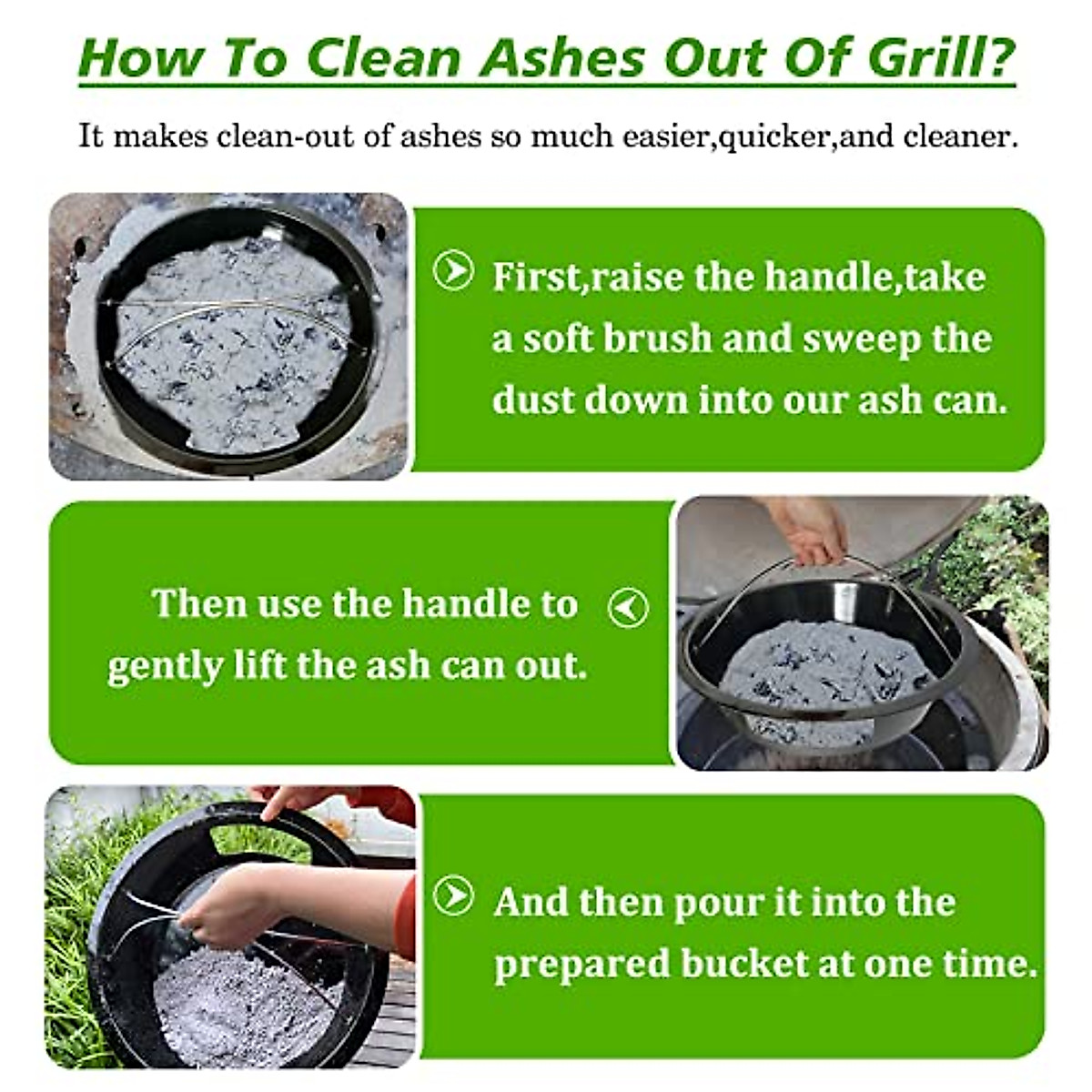 How To Clean Ashes Out Of Grill?

It makes clean-out of ashes so much easier,quicker,and cleaner.

First,raise the handle,take a soft brush and sweep the dust down into our ash can.

Then use the handle to gently lift the ash can out.

And then pour it into the prepared bucket at one time.