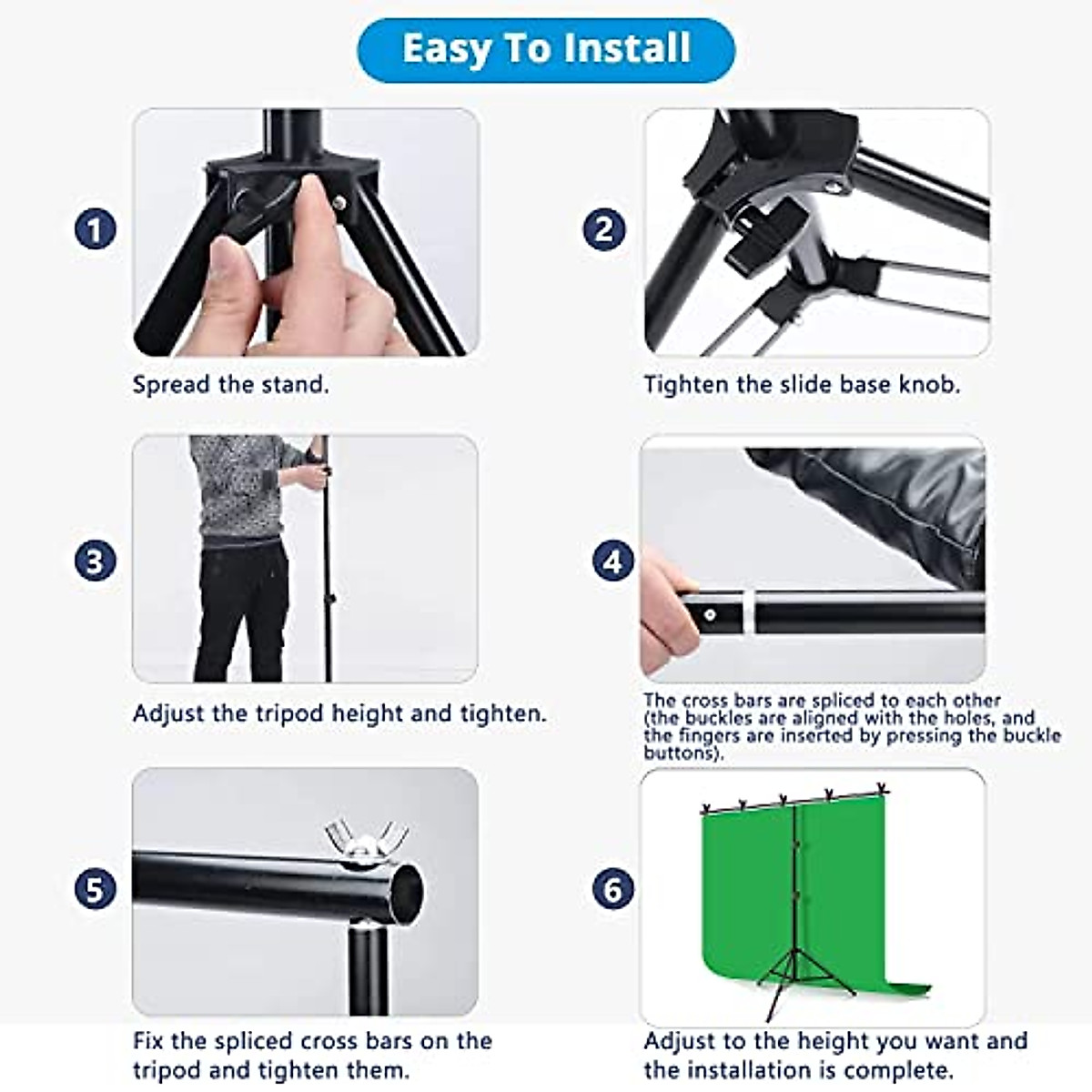 Easy To Install

1

Spread the stand.

2

Tighten the slide base knob.

3

Adjust the tripod height and tighten.

4

The cross bars are spliced to each other (the buckles are aligned with the holes, and the fingers are inserted by pressing the buckle buttons).

5

Fix the spliced cross bars on the tripod and tighten them.

6

Adjust to the height you want and the installation is complete.