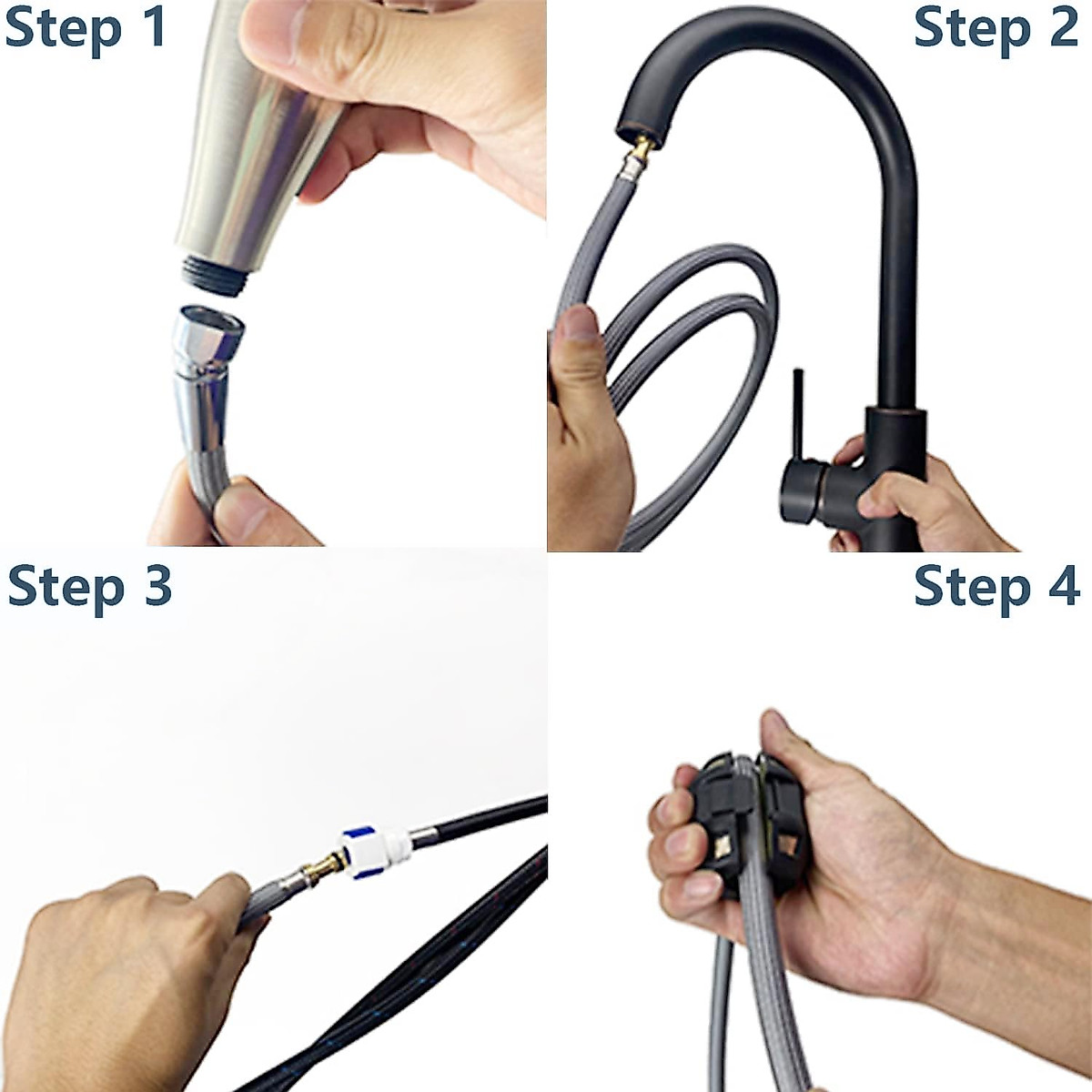 Step 1

Step 2

Step 3

Step 4