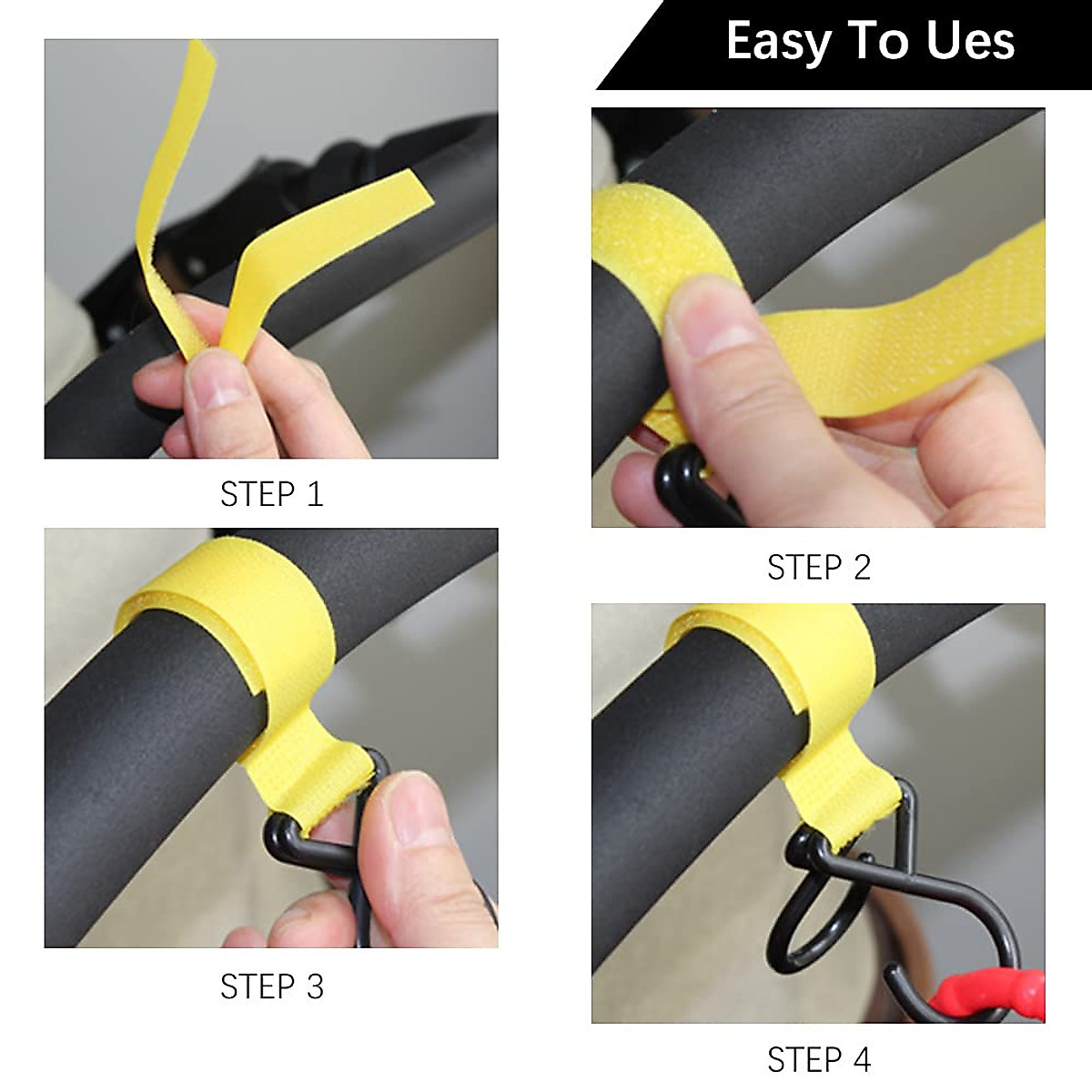 Easy To Ues

STEP 1

STEP 2

STEP 3

STEP 4