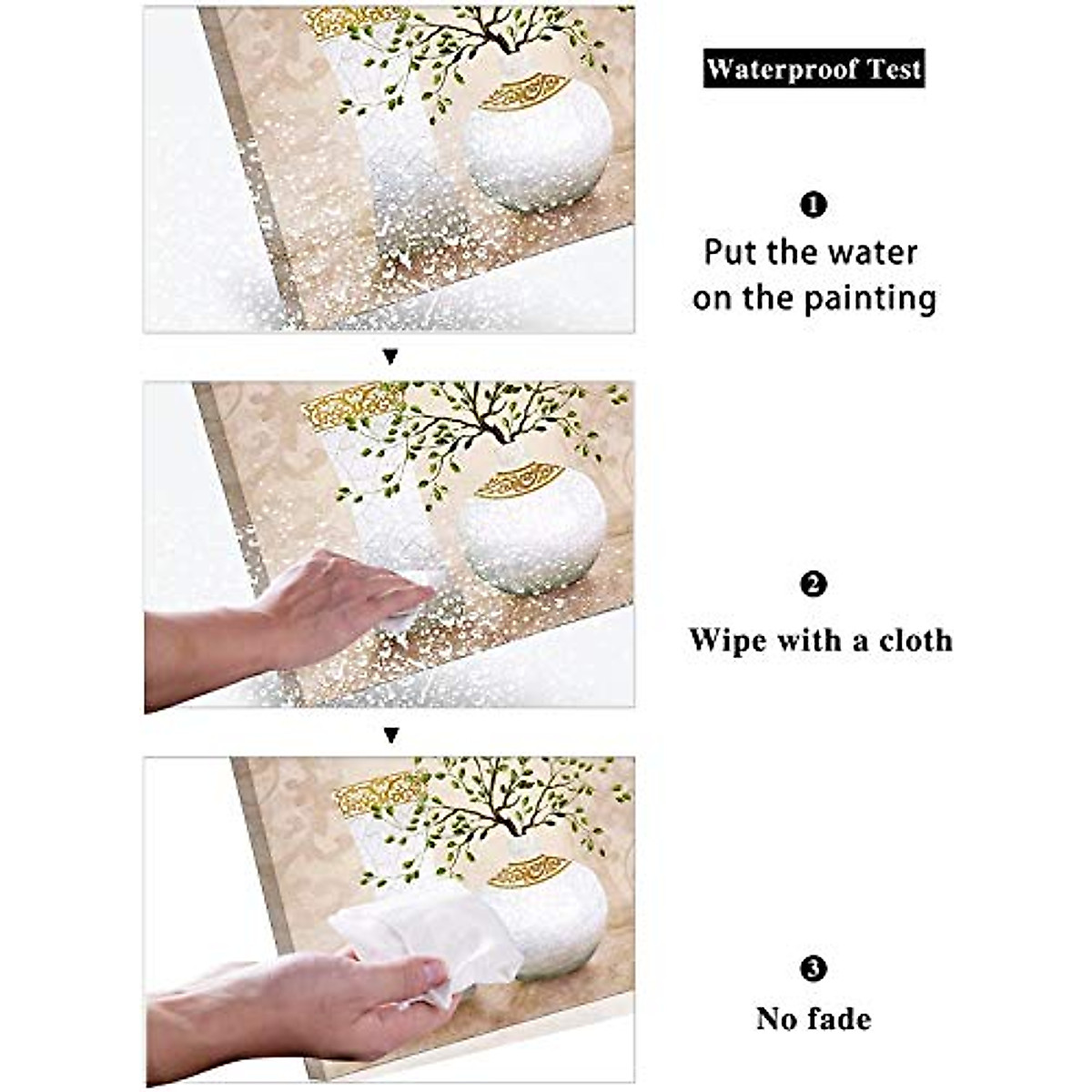 Waterproof Test

❶
Put the water on the painting

❷
Wipe with a cloth

❸
No fade