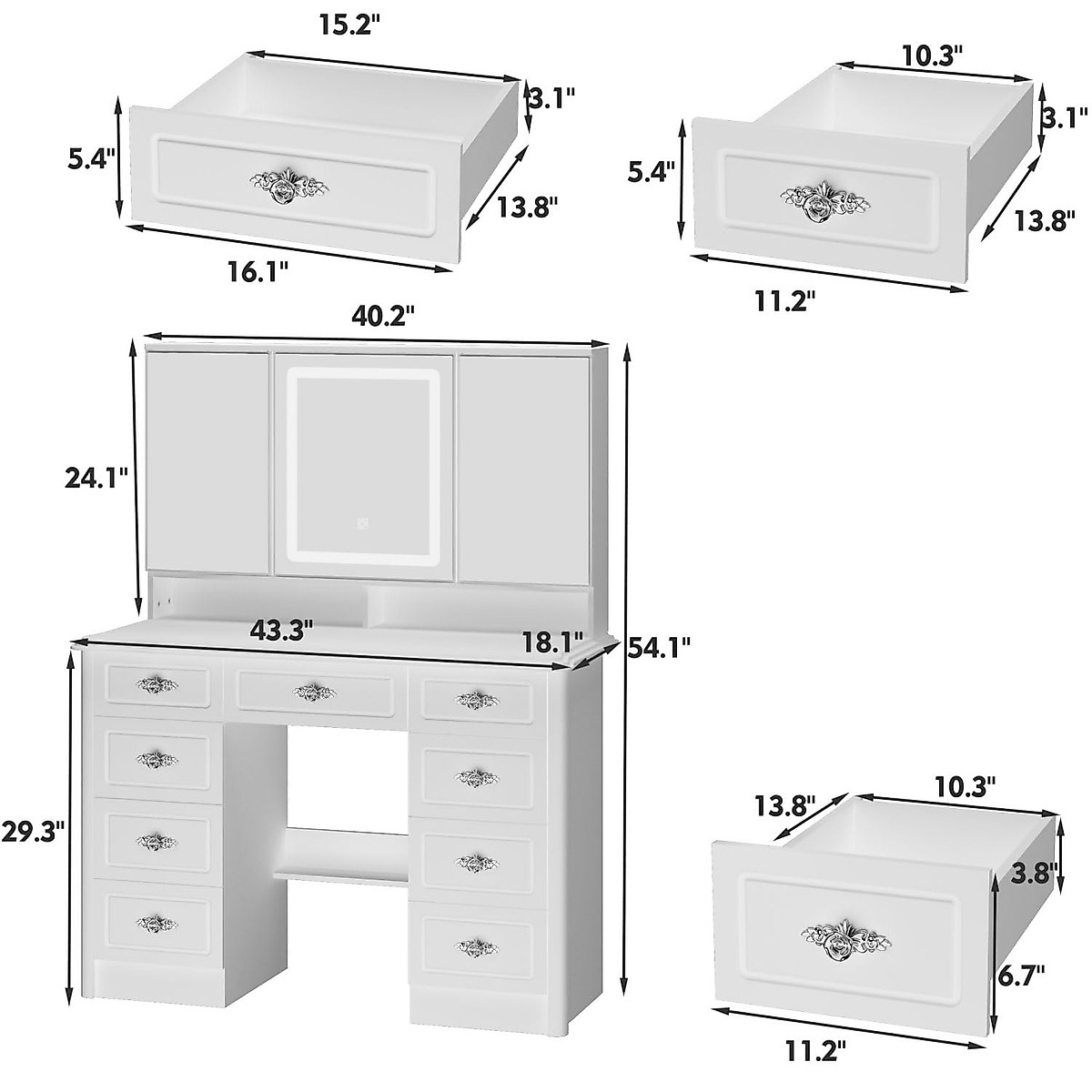 15.2"
3.1"
5.4"
13.8"
16.1"

10.3"
3.1"
5.4"
13.8"
11.2"

40.2"
24.1"
43.3"
18.1"
54.1"
29.3"

13.8"
10.3"
3.8"
6.7"
11.2"