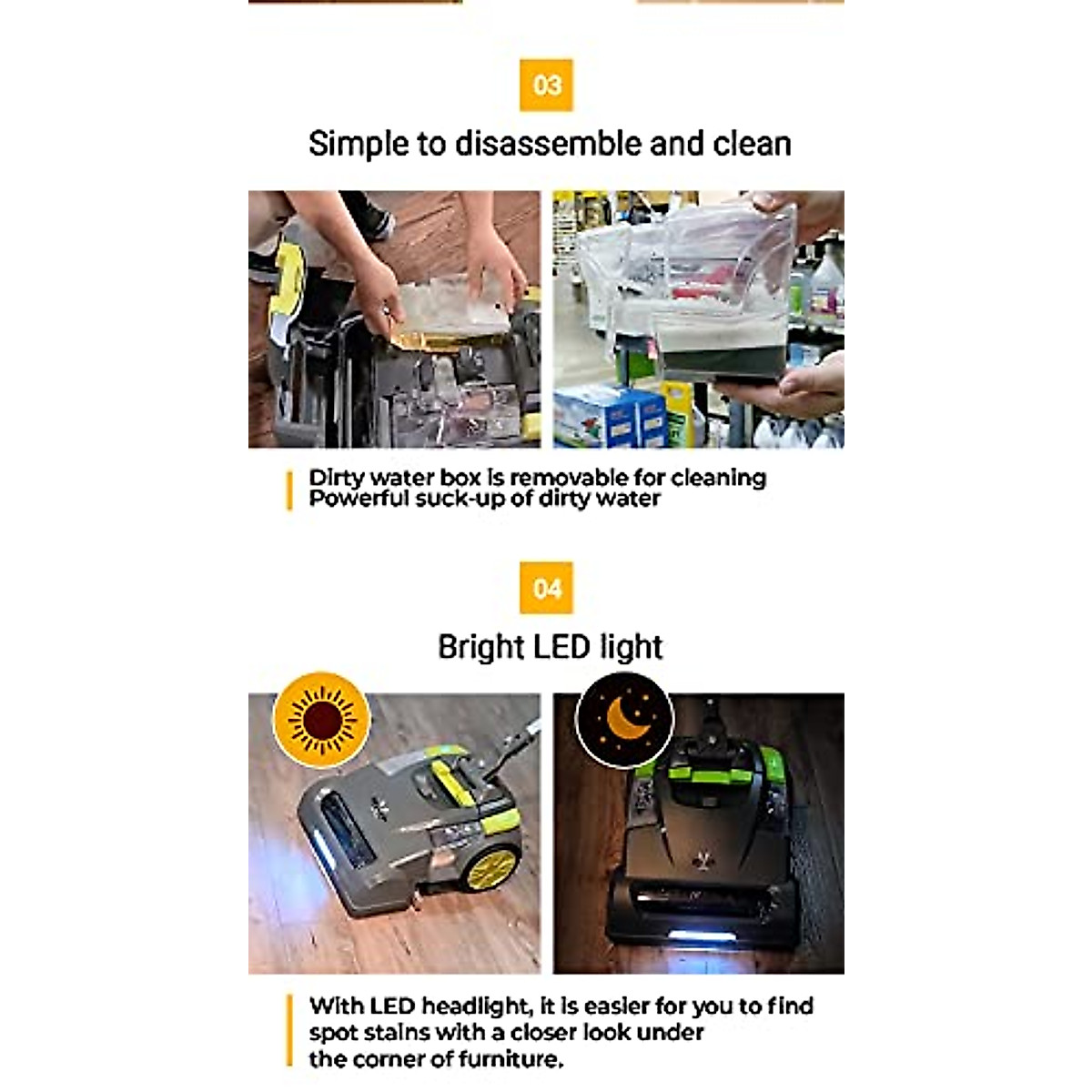 03

Simple to disassemble and clean

Dirty water box is removable for cleaning
Powerful suck-up of dirty water

04

Bright LED light

With LED headlight, it is easier for you to find spot stains with a closer look under the corner of furniture.