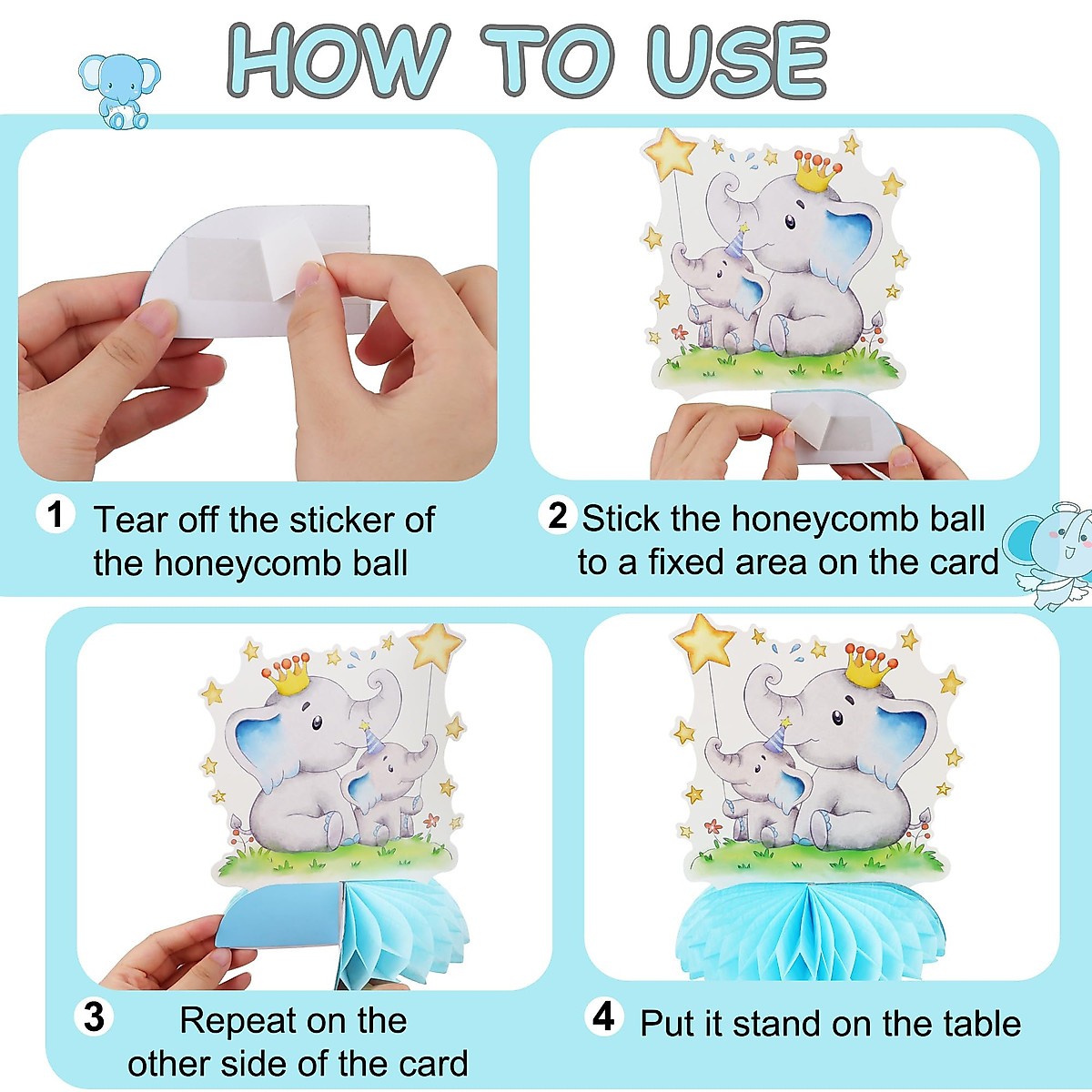 HOW TO USE

1 Tear off the sticker of the honeycomb ball

2 Stick the honeycomb ball to a fixed area on the card

3 Repeat on the other side of the card

4 Put it stand on the table