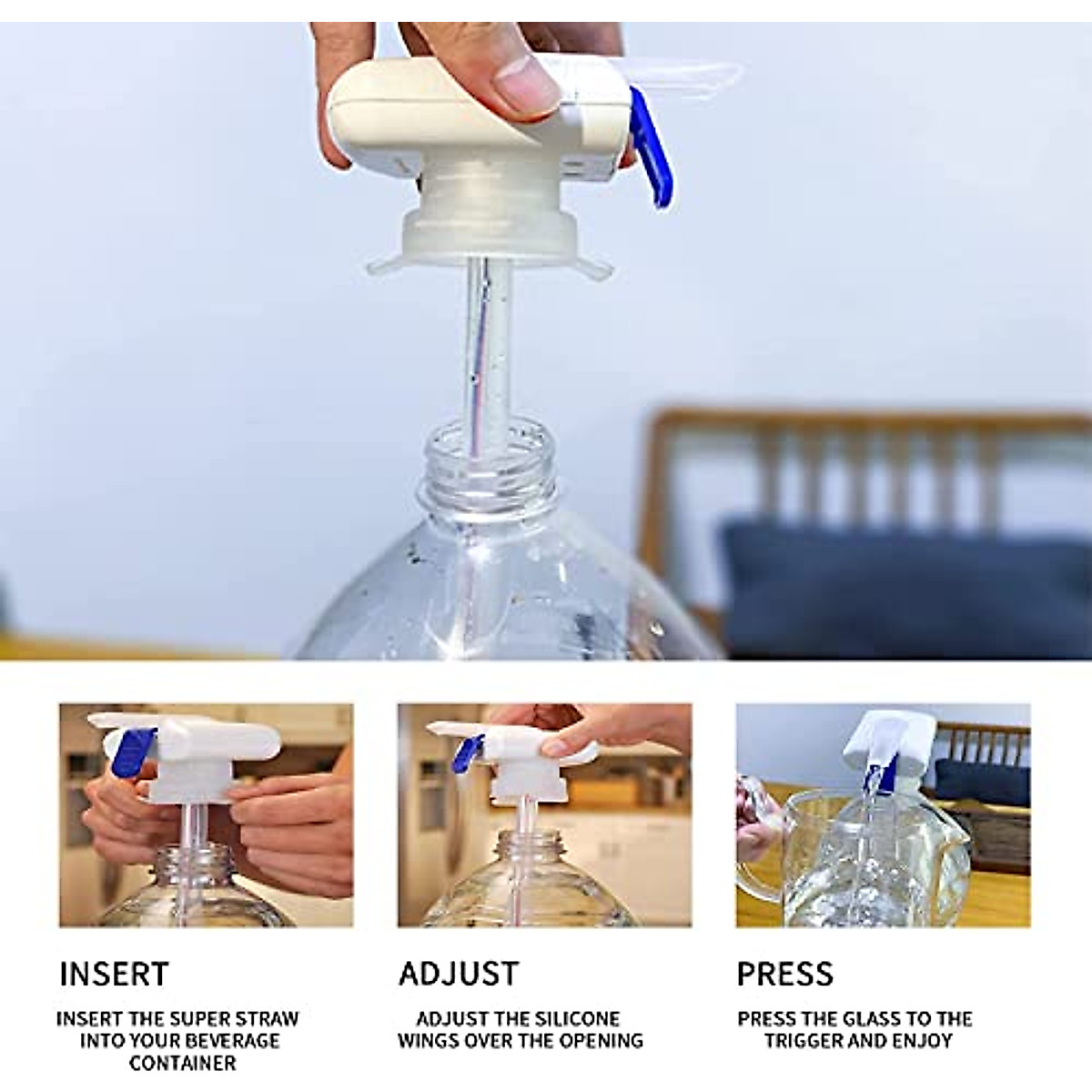 INSERT

INSERT THE SUPER STRAW INTO YOUR BEVERAGE CONTAINER

ADJUST

ADJUST THE SILICONE WINGS OVER THE OPENING

PRESS

PRESS THE GLASS TO THE TRIGGER AND ENJOY